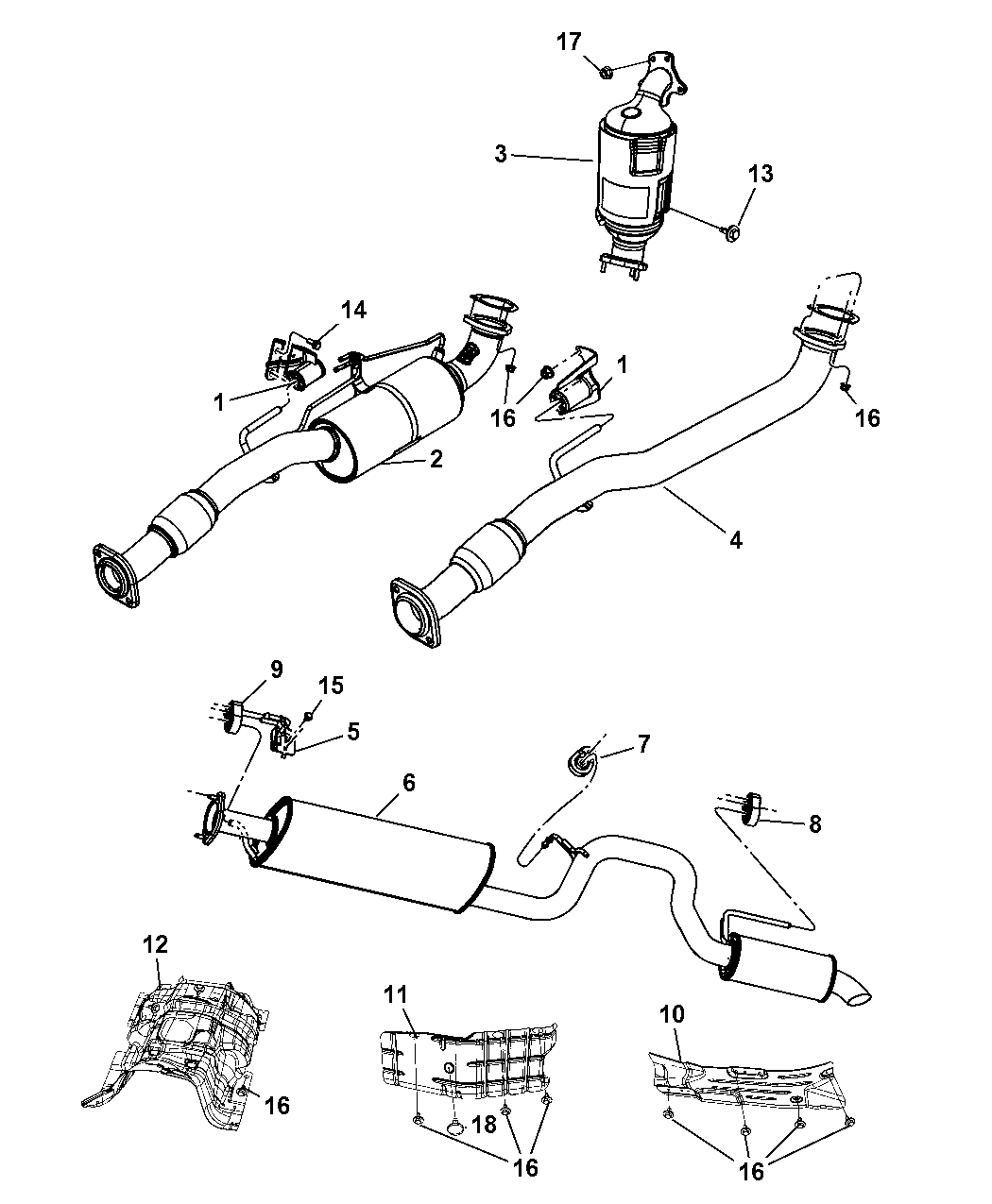 17
3
13
14
1
16
1
16
2
4
9
15
5
7
6
8
12
11
10
16
18
16
16