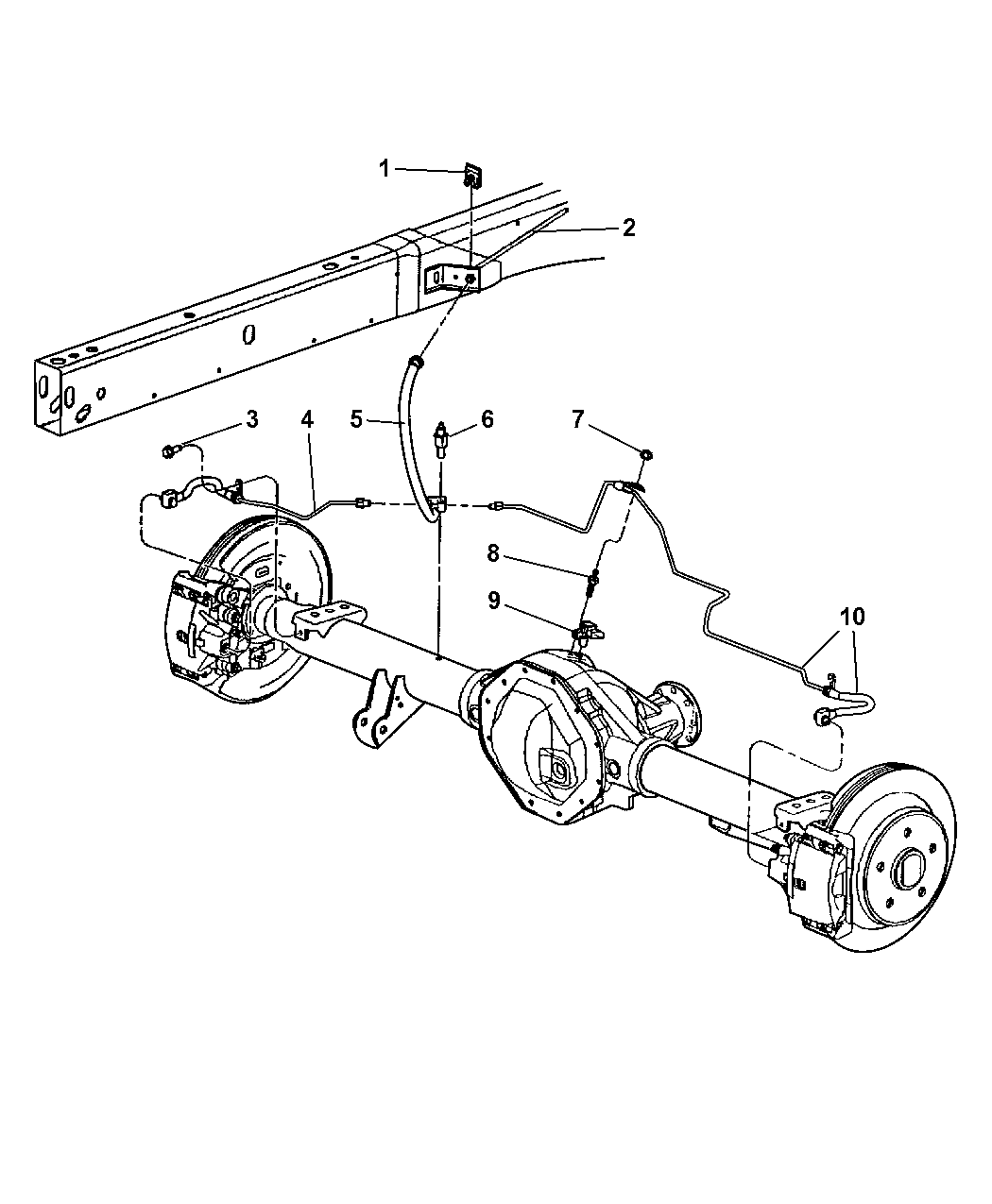 1
2
3
4
5
6
7
8
9
10