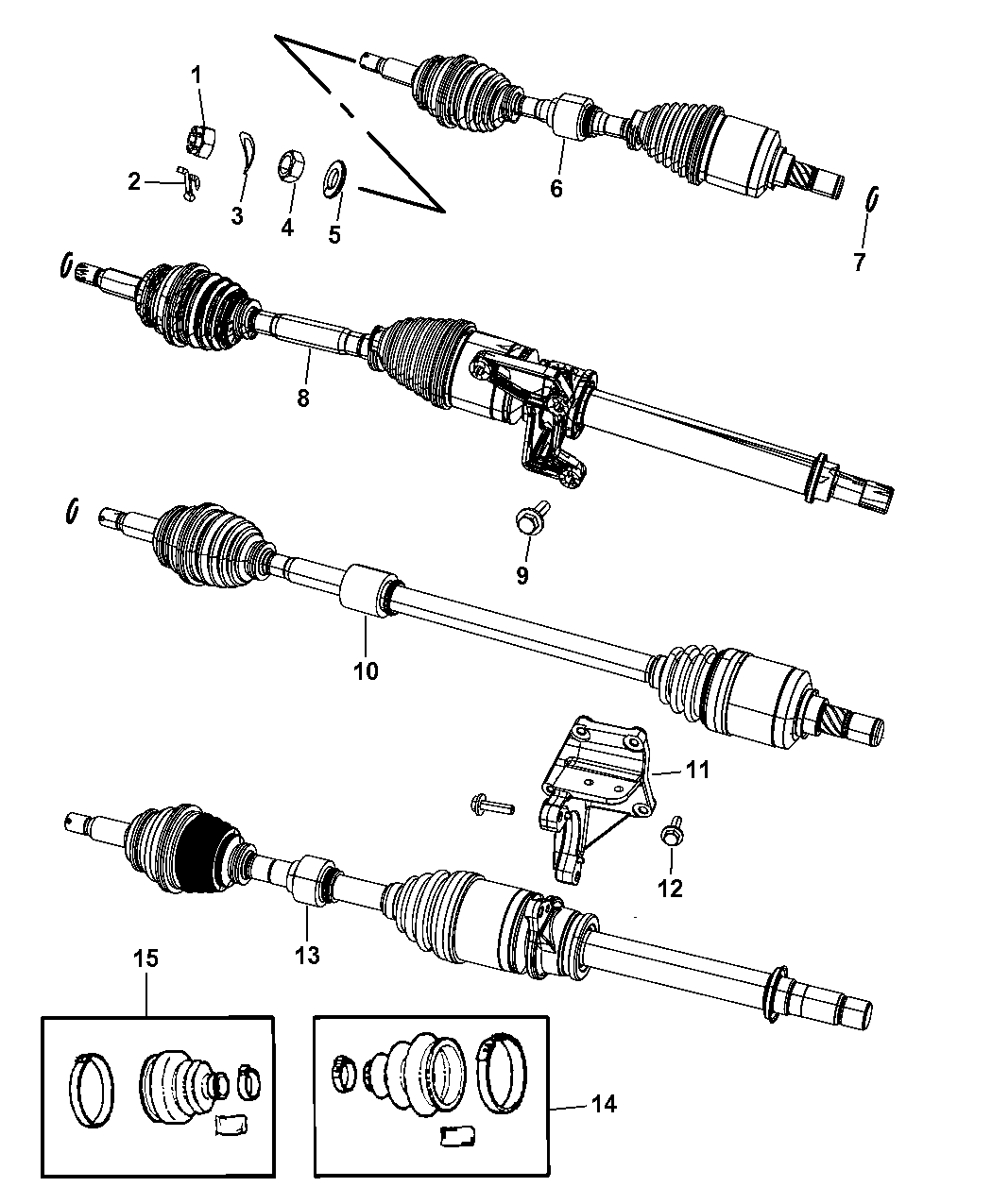 1
2
3
4
5
6
7
8
9
10
11
12
13
15
14