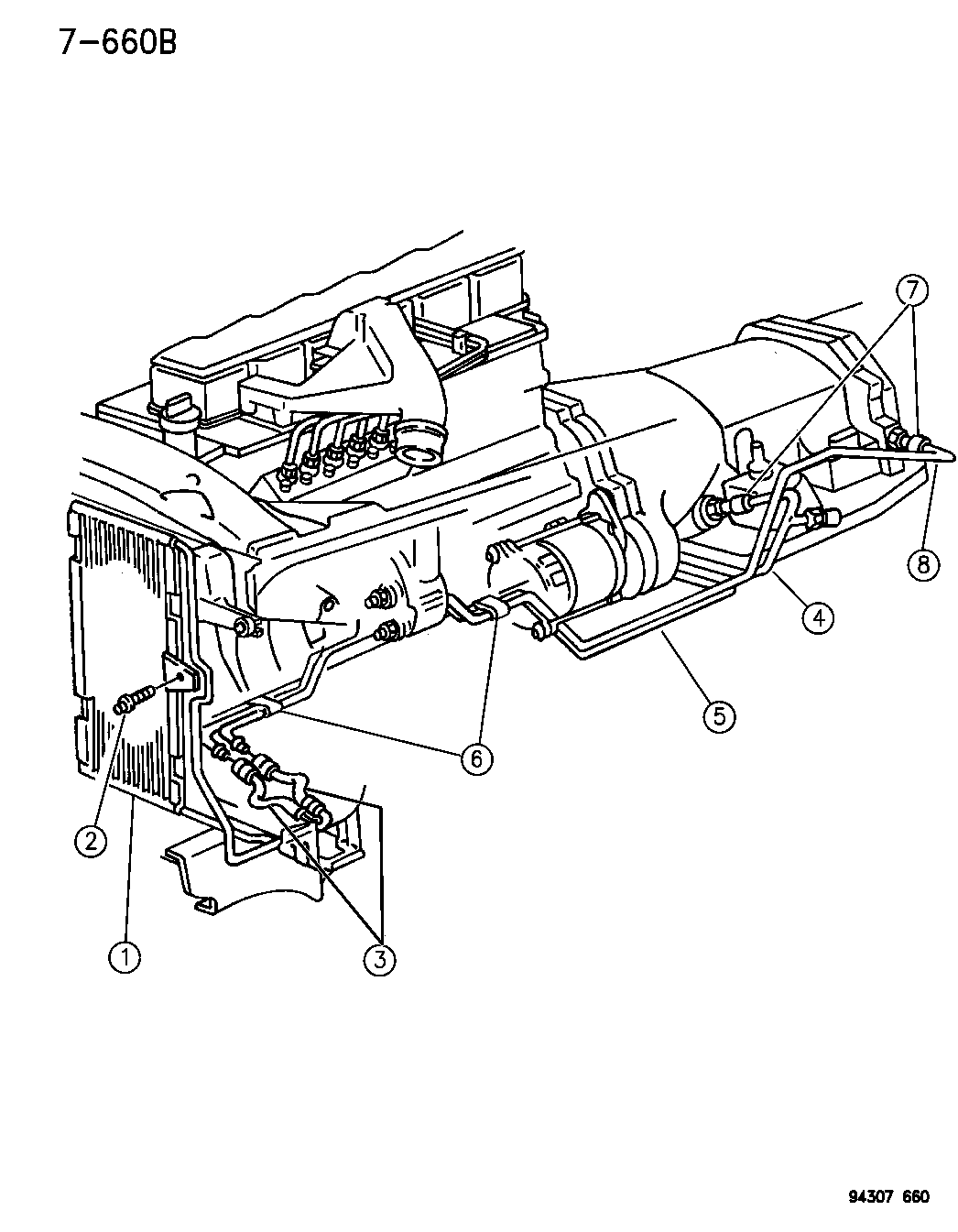 7-660B

7

8

4

5

6

2

1

3

94307 660