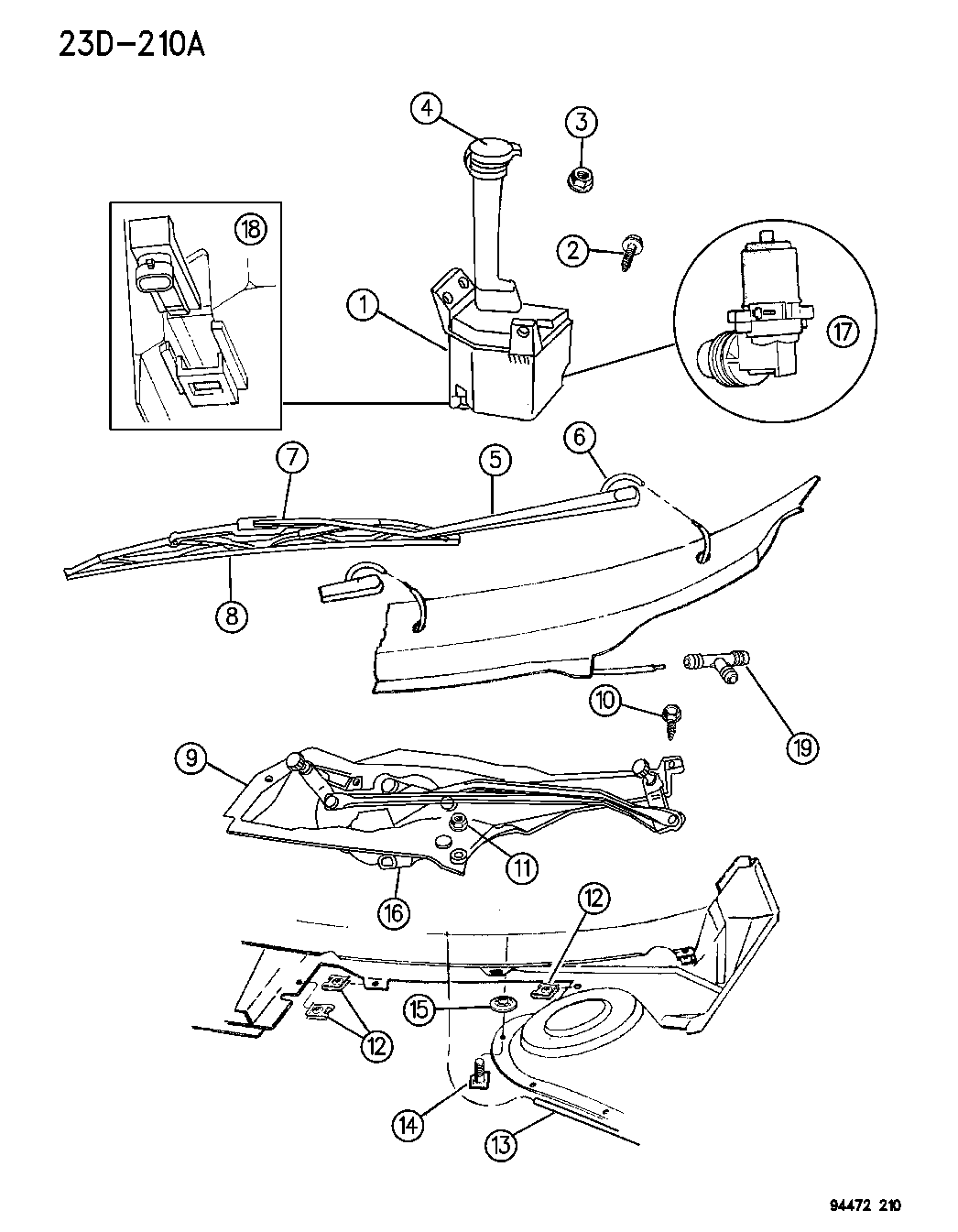 23D-210A

4
3
18
2
1
17
7
5
6
8
10
19
9
11
16
12
15
12
14
13

94472 210