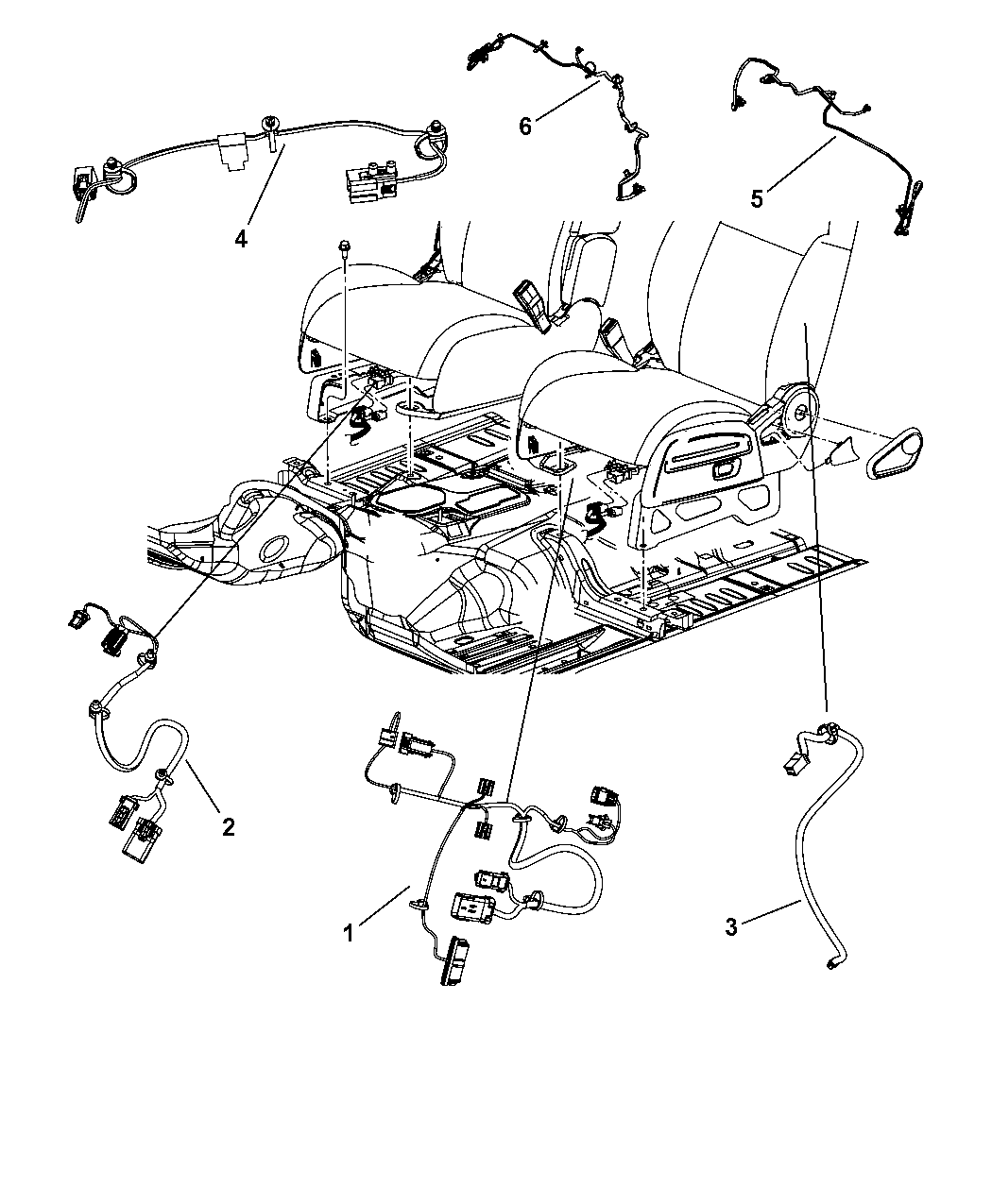 6
5
4
2
1
3