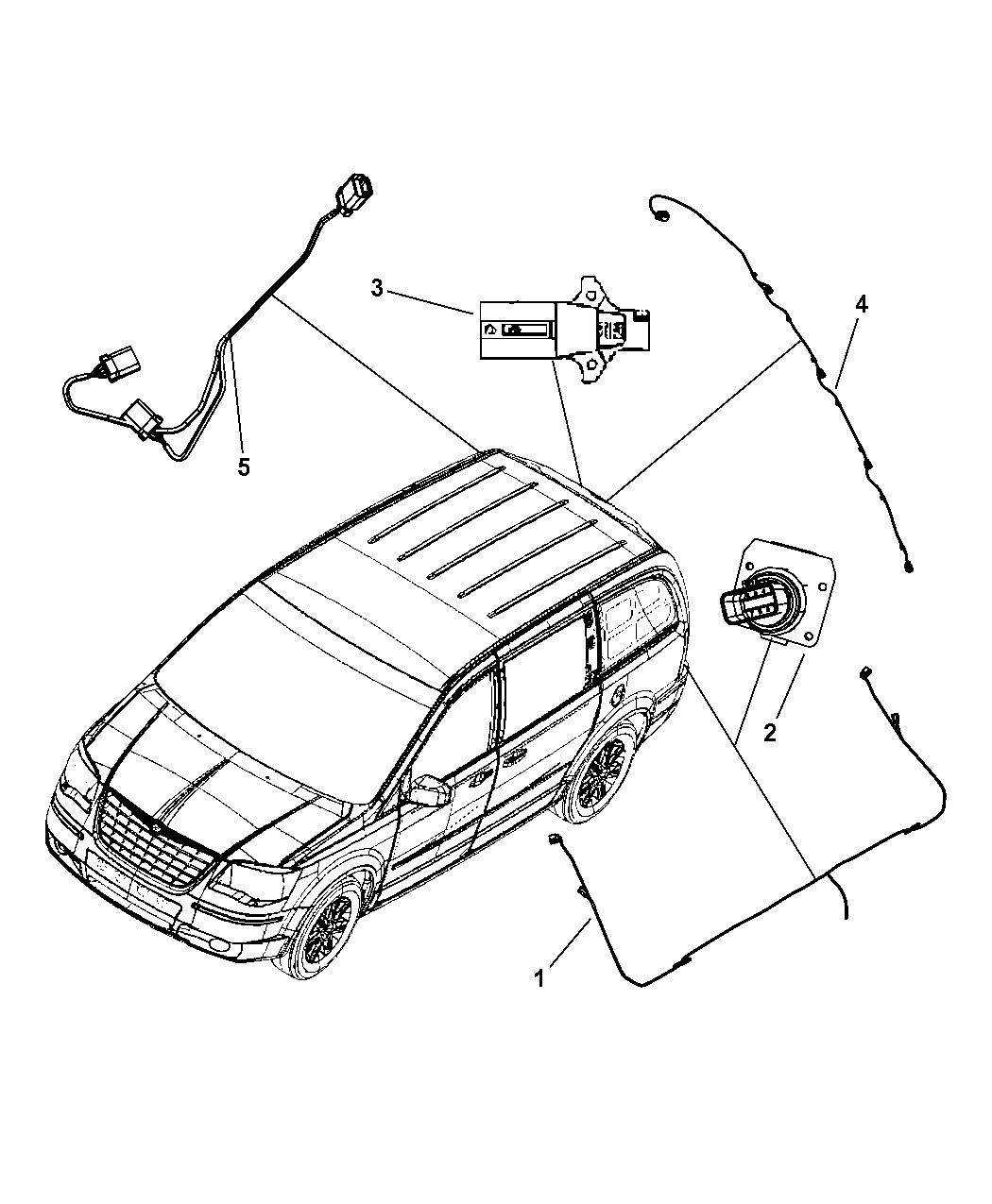 3
4
5
2
1