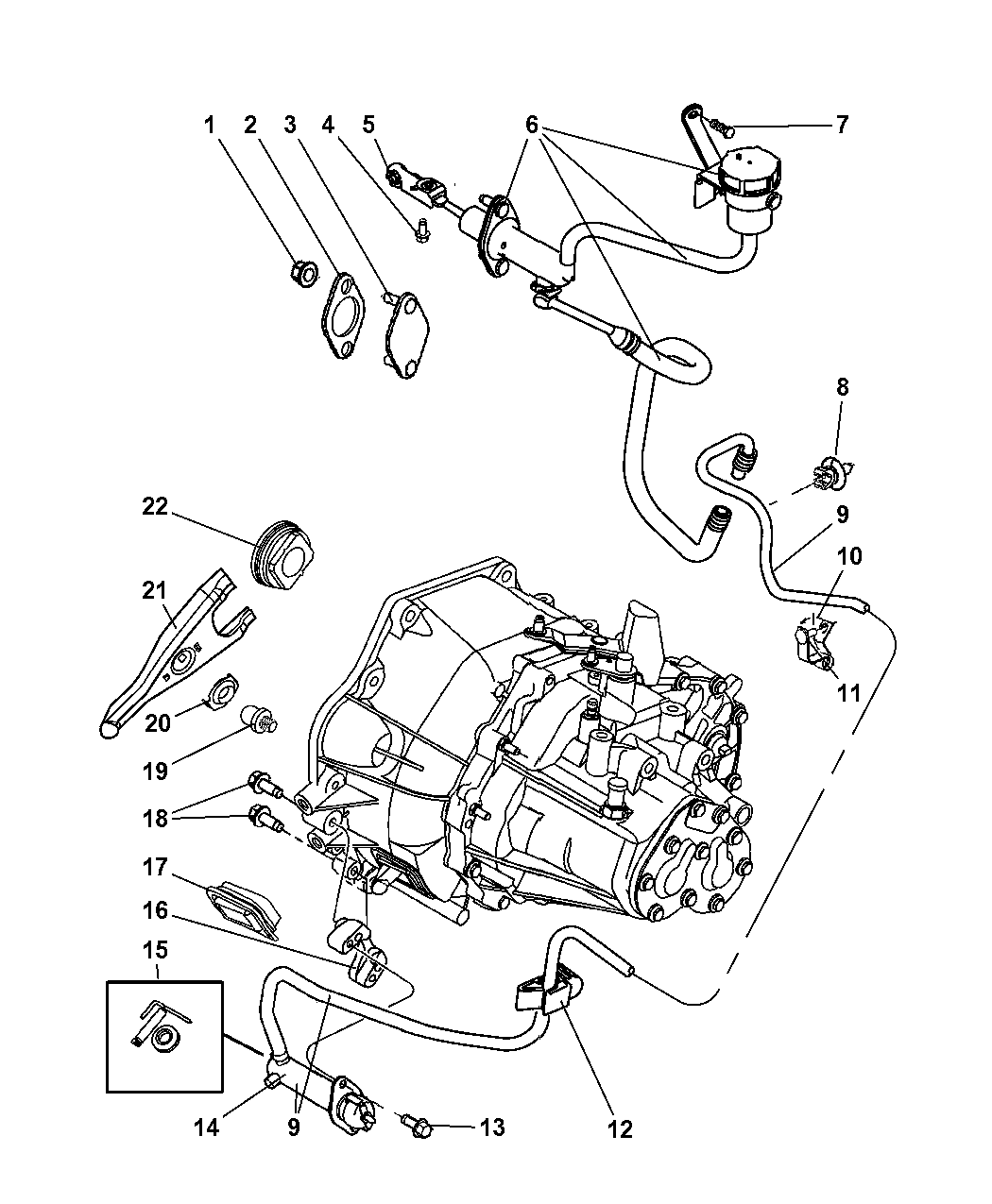 1
2
3
4
5
6
7
8
9
10
11
22
21
20
19
18
17
16
15
14
9
13
12