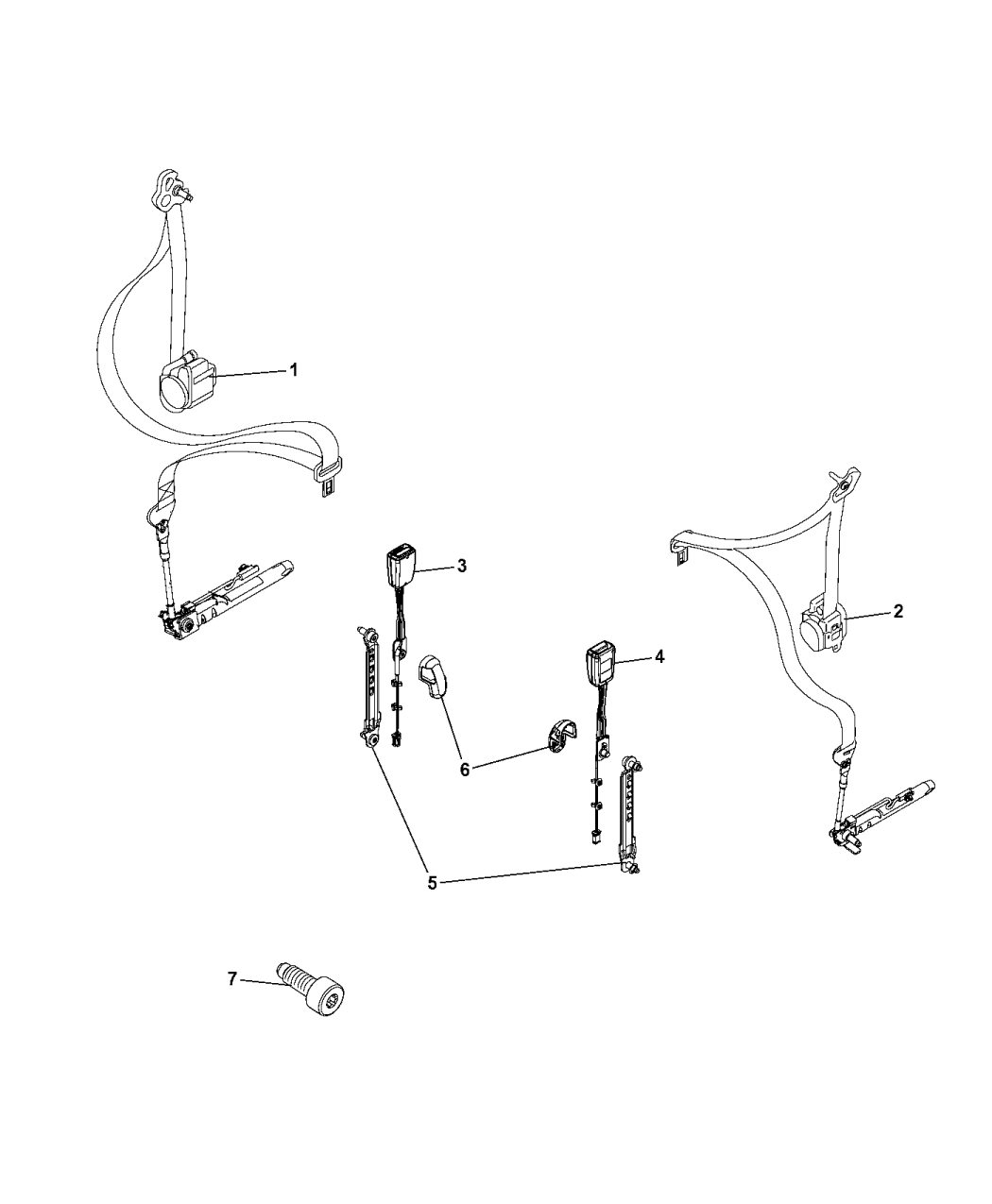 1
3
2
4
6
5
7