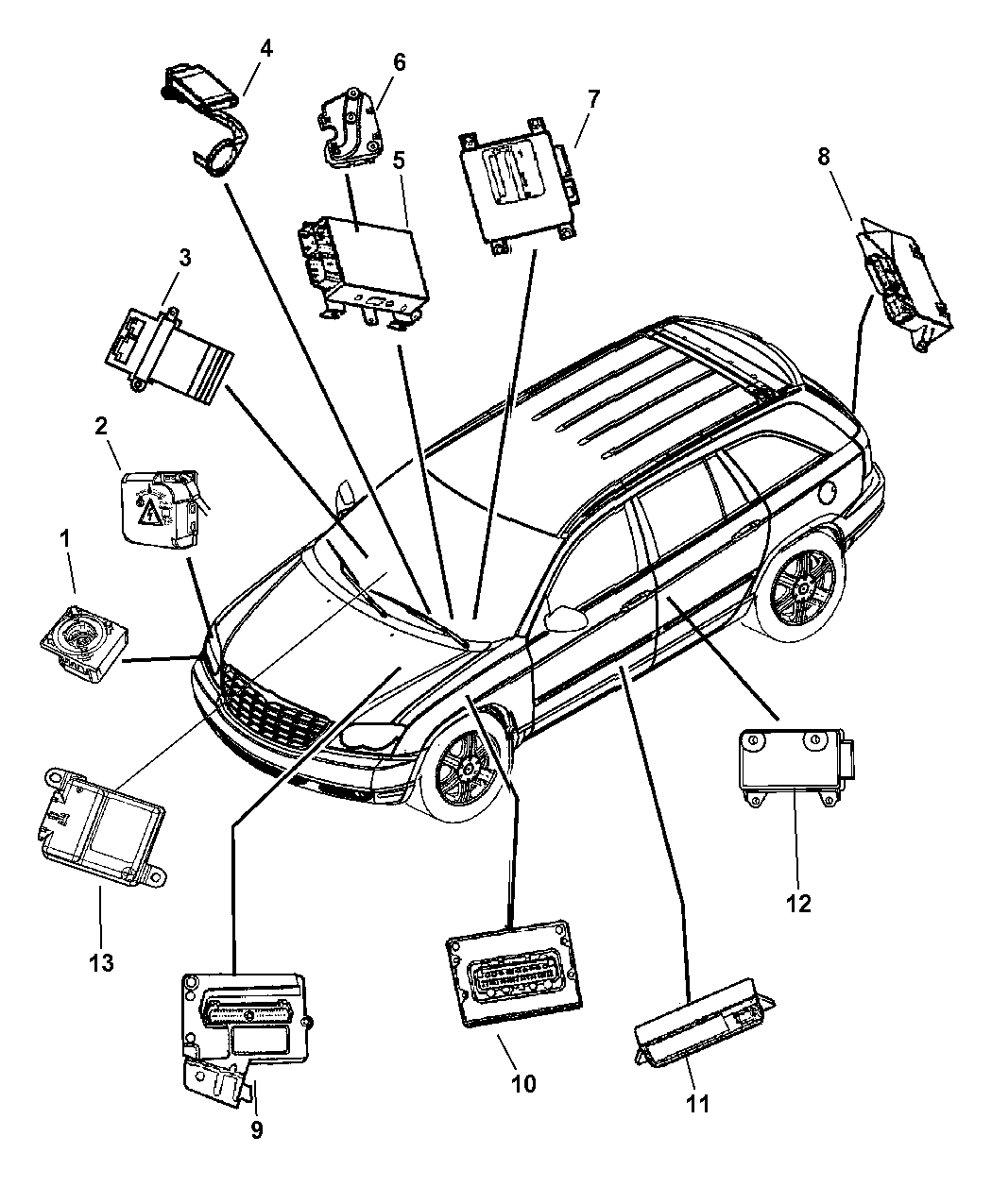 4
6
7
5
8
3
2
1
13
9
10
11
12