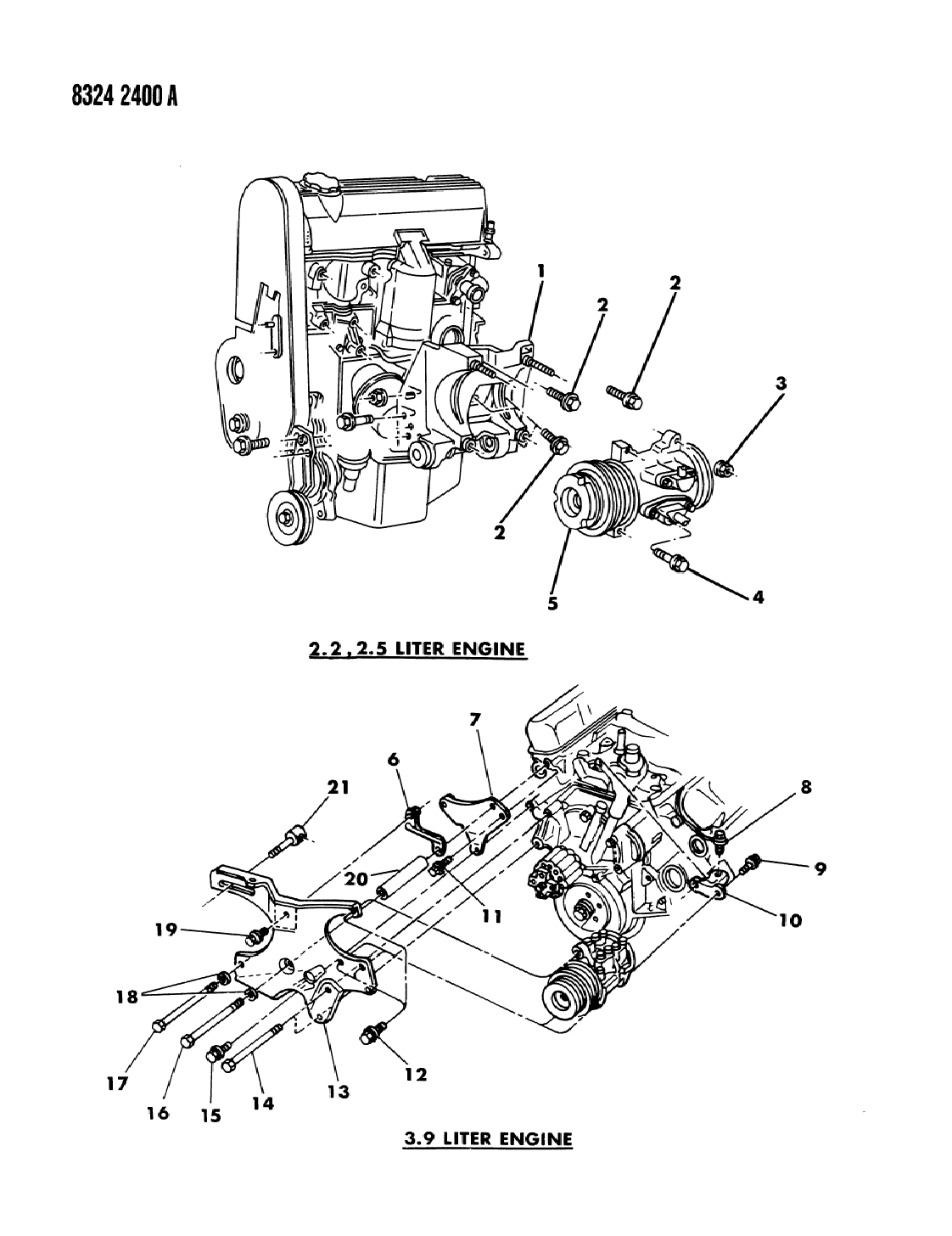 8324 2400 A

1
2
2
3
2
5
4

2.2 , 2.5 LITER ENGINE

7
6
21
8
9
20
11
10
19
18
17
16
15
14
13
12

3.9 LITER ENGINE