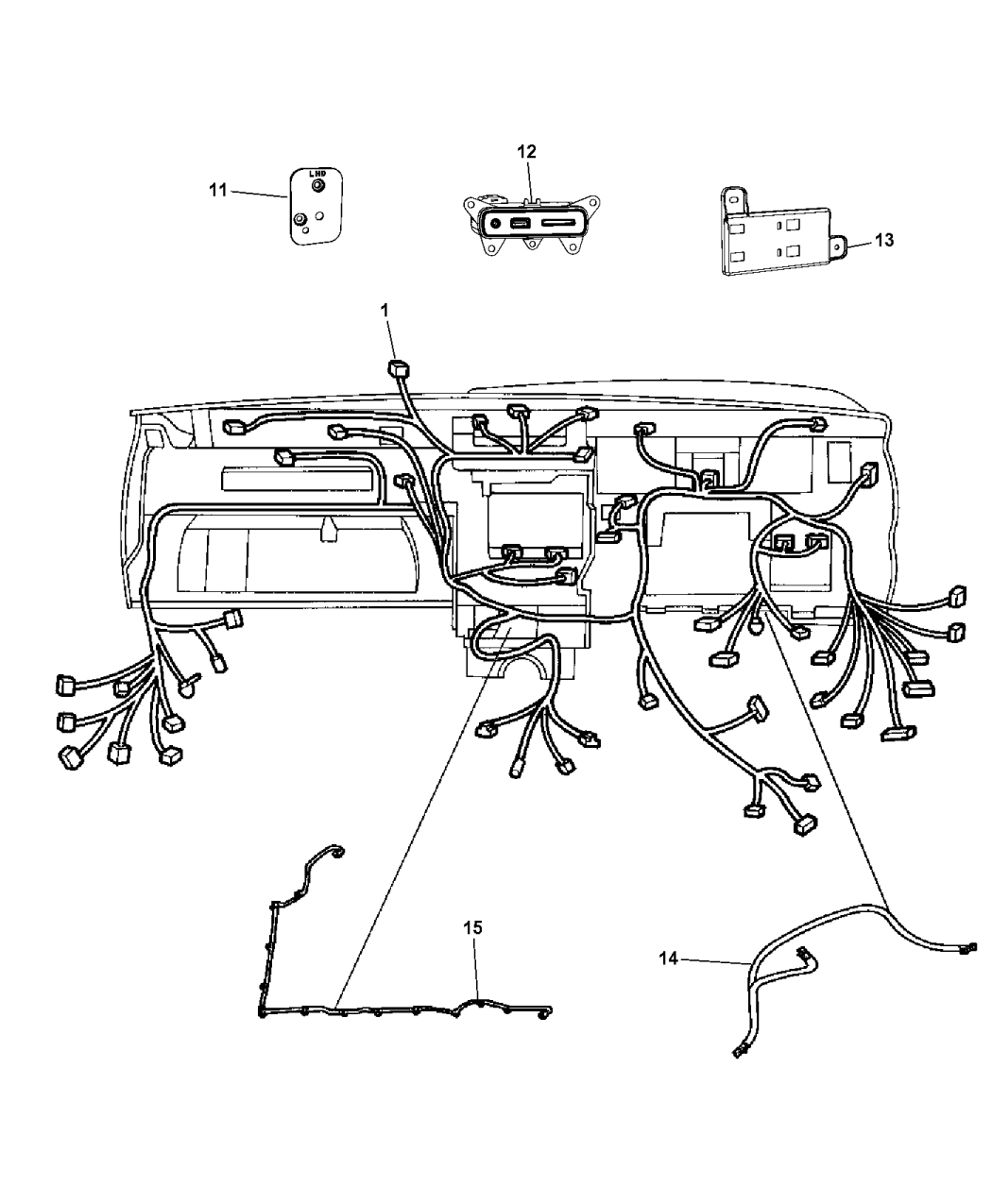 11
LHD
12
13
1
15
14