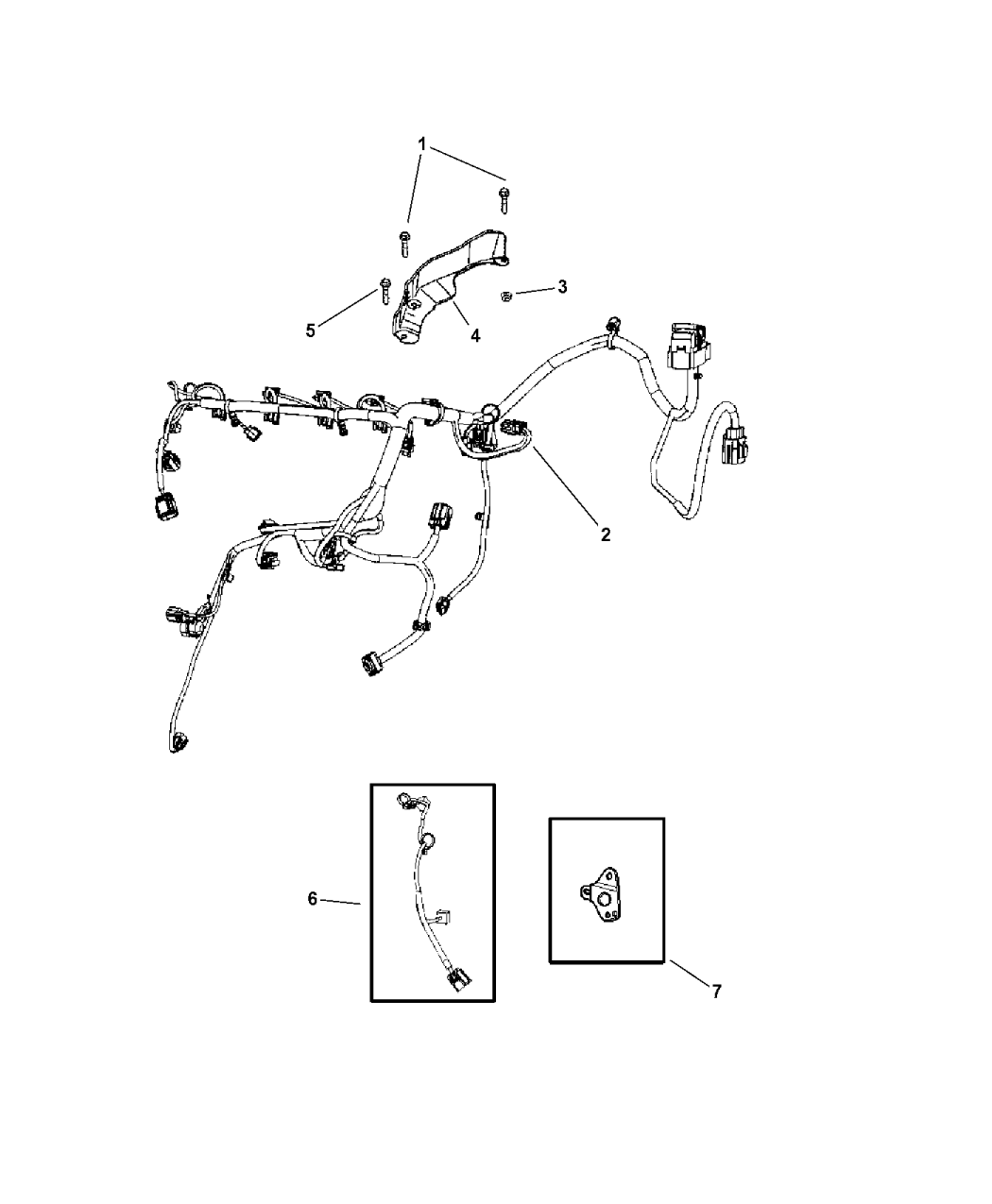 1
3
5
4
2
6
7