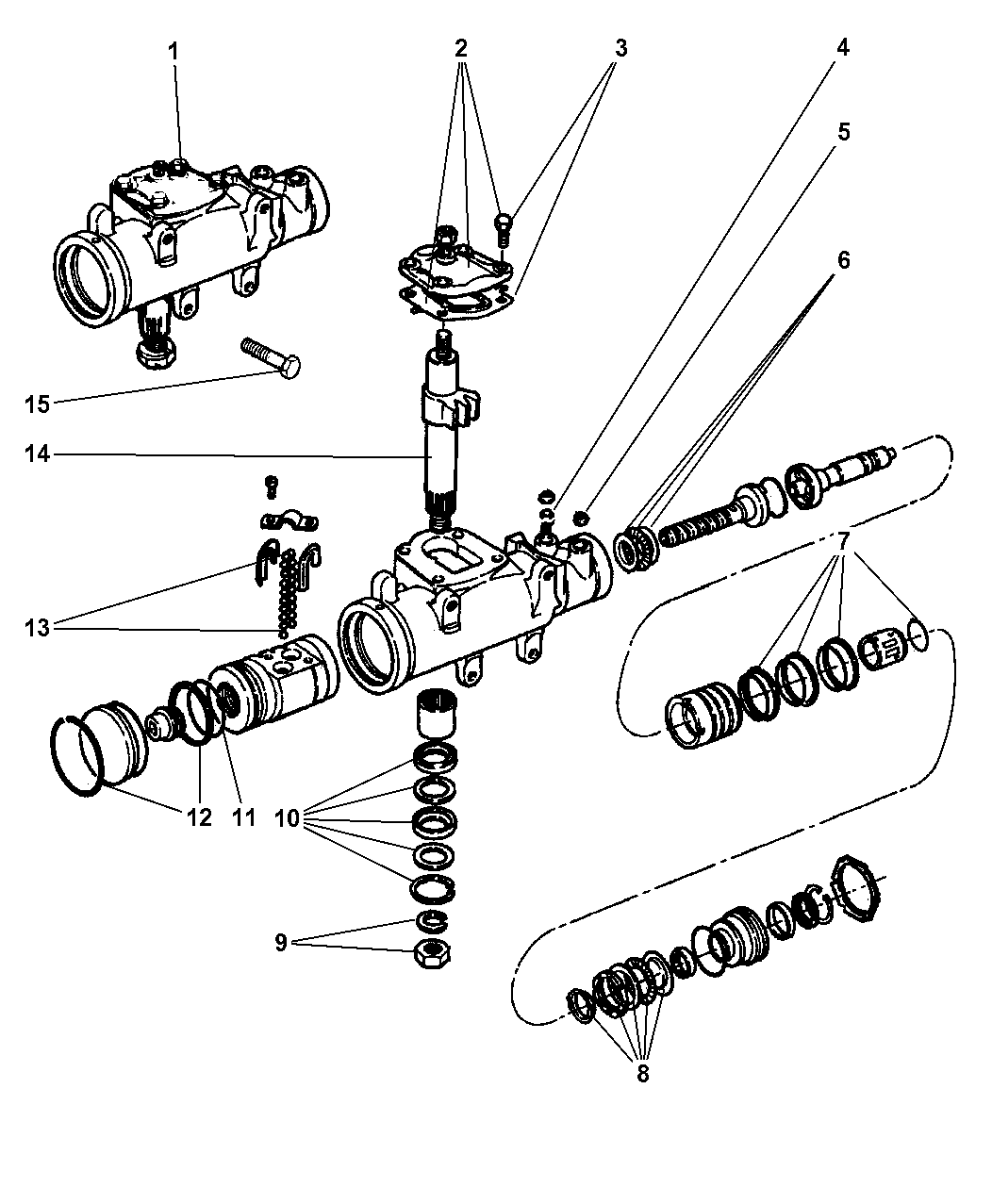 1
2
3
4
5
6
15
14
13
7
12
11
10
9
8