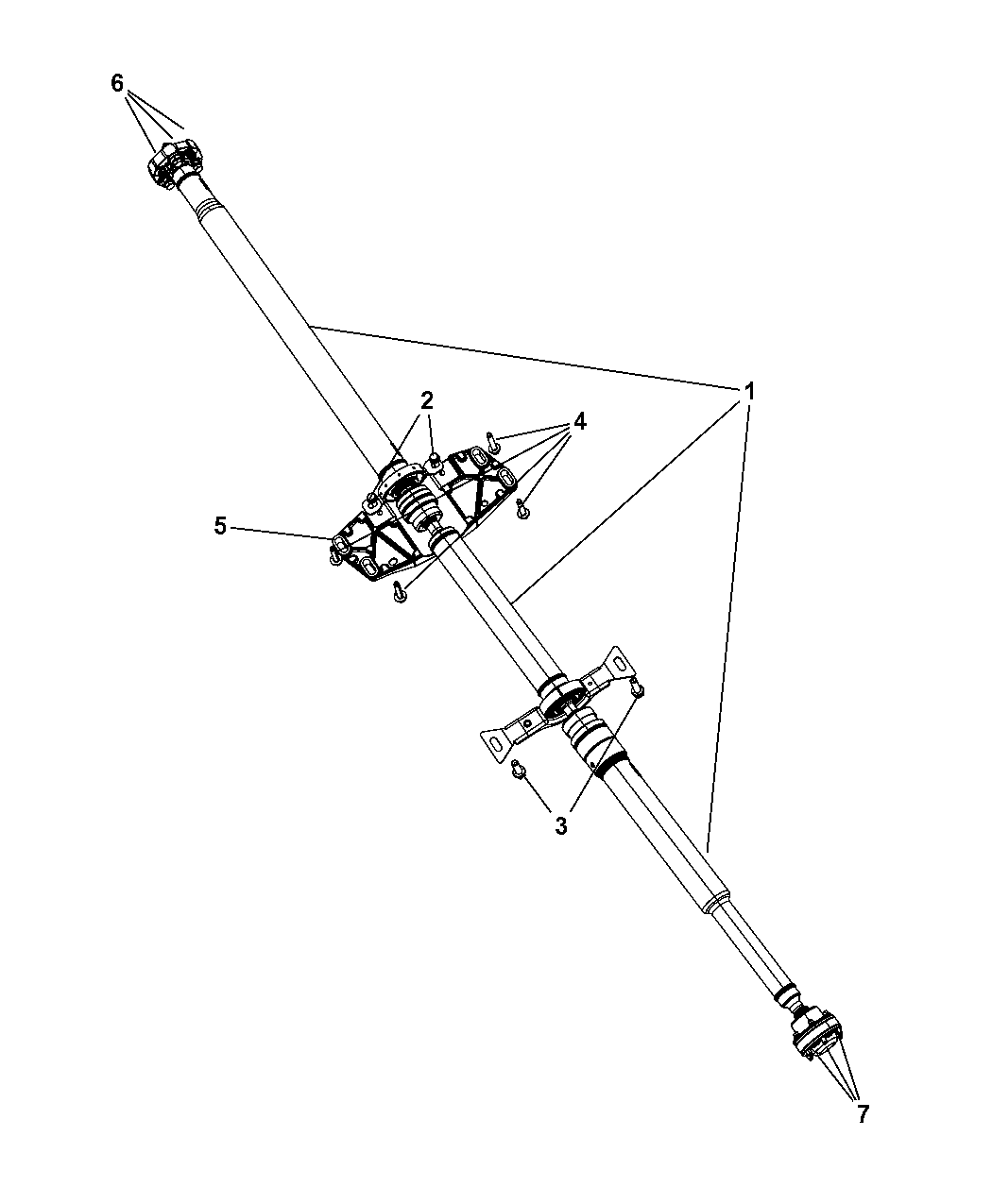 6
1
2
4
5
3
7