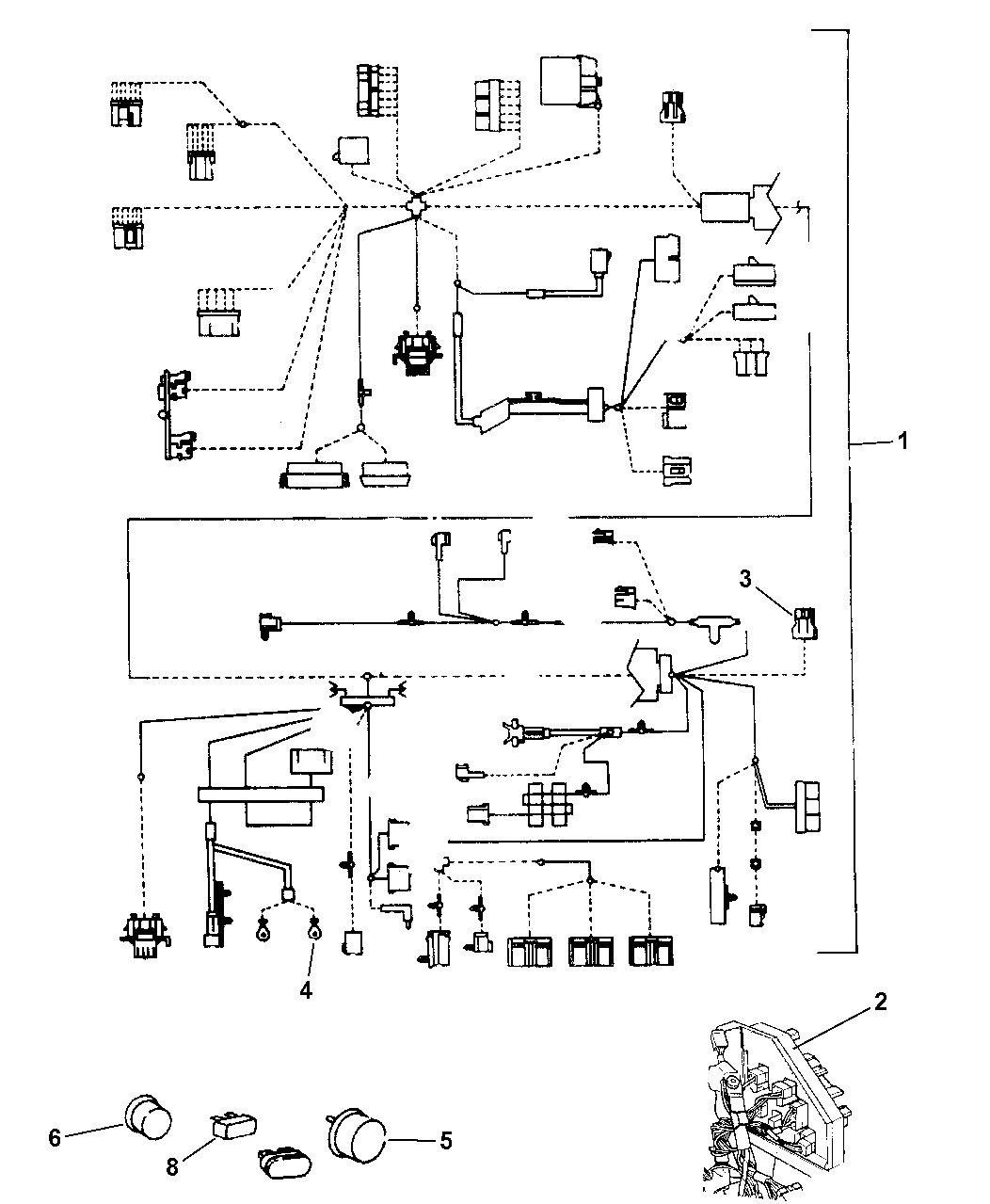 1
3
4
2
6
8
5