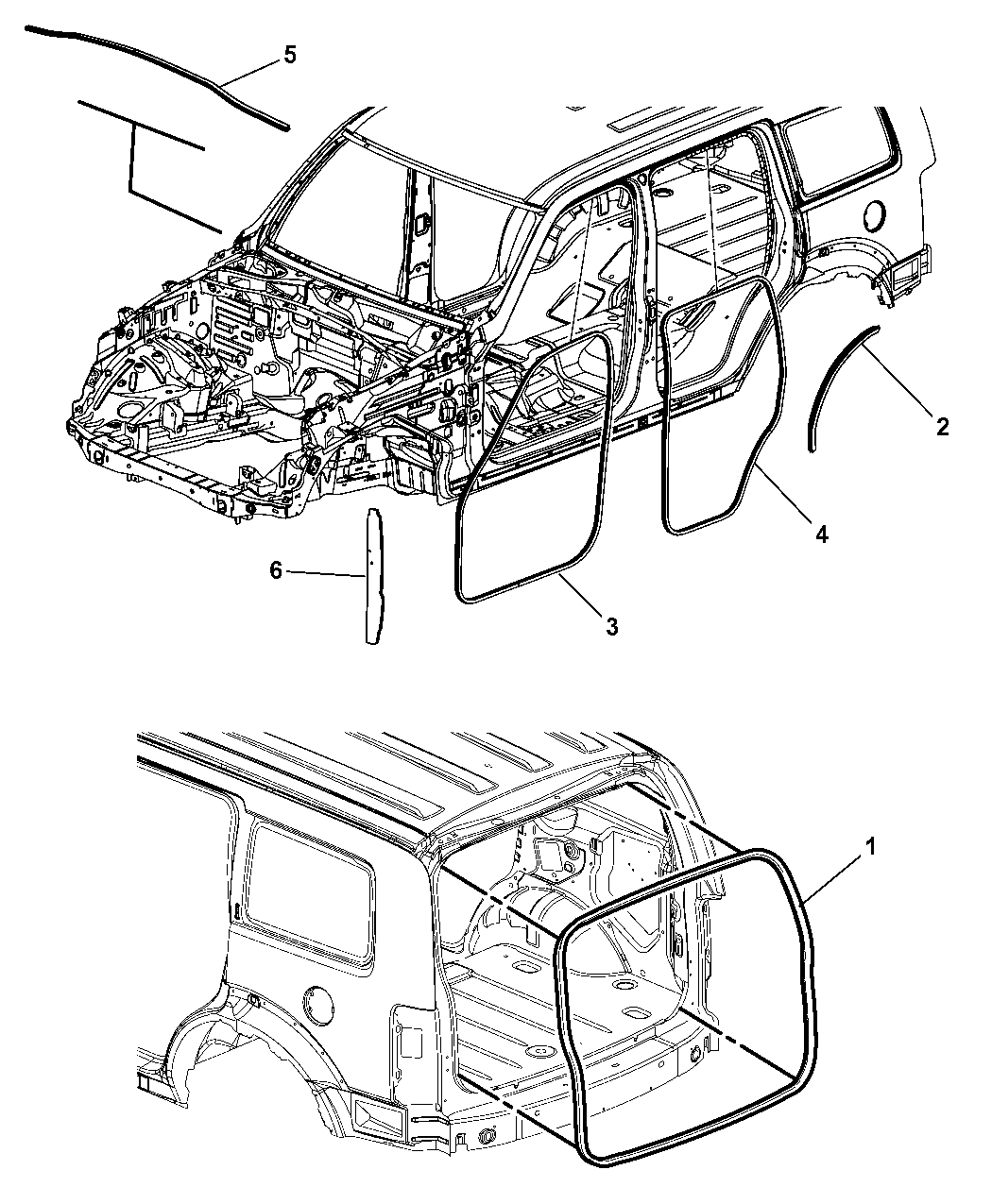 5

2

4

6

3

1