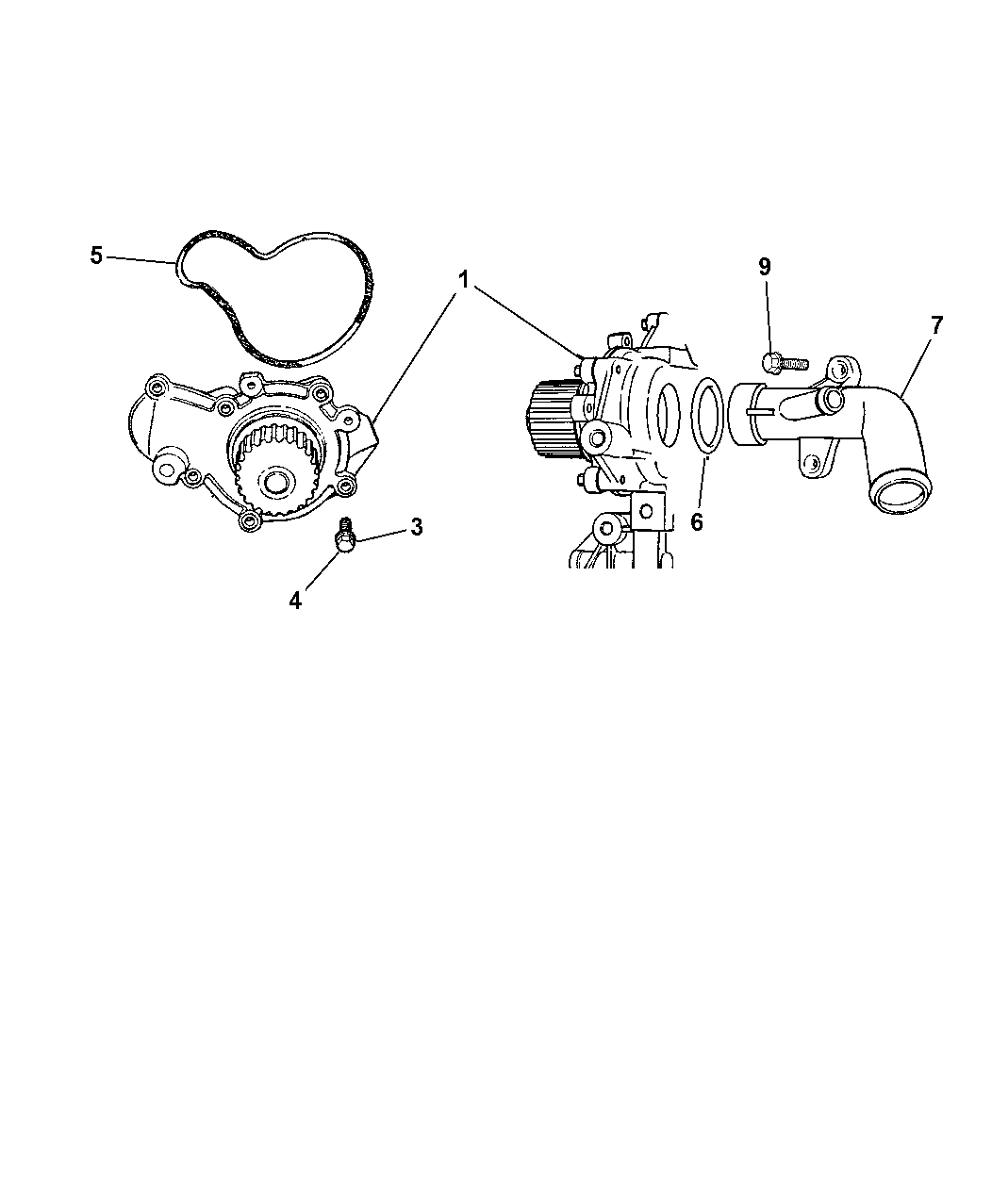 5
1
9
7
3
4
6