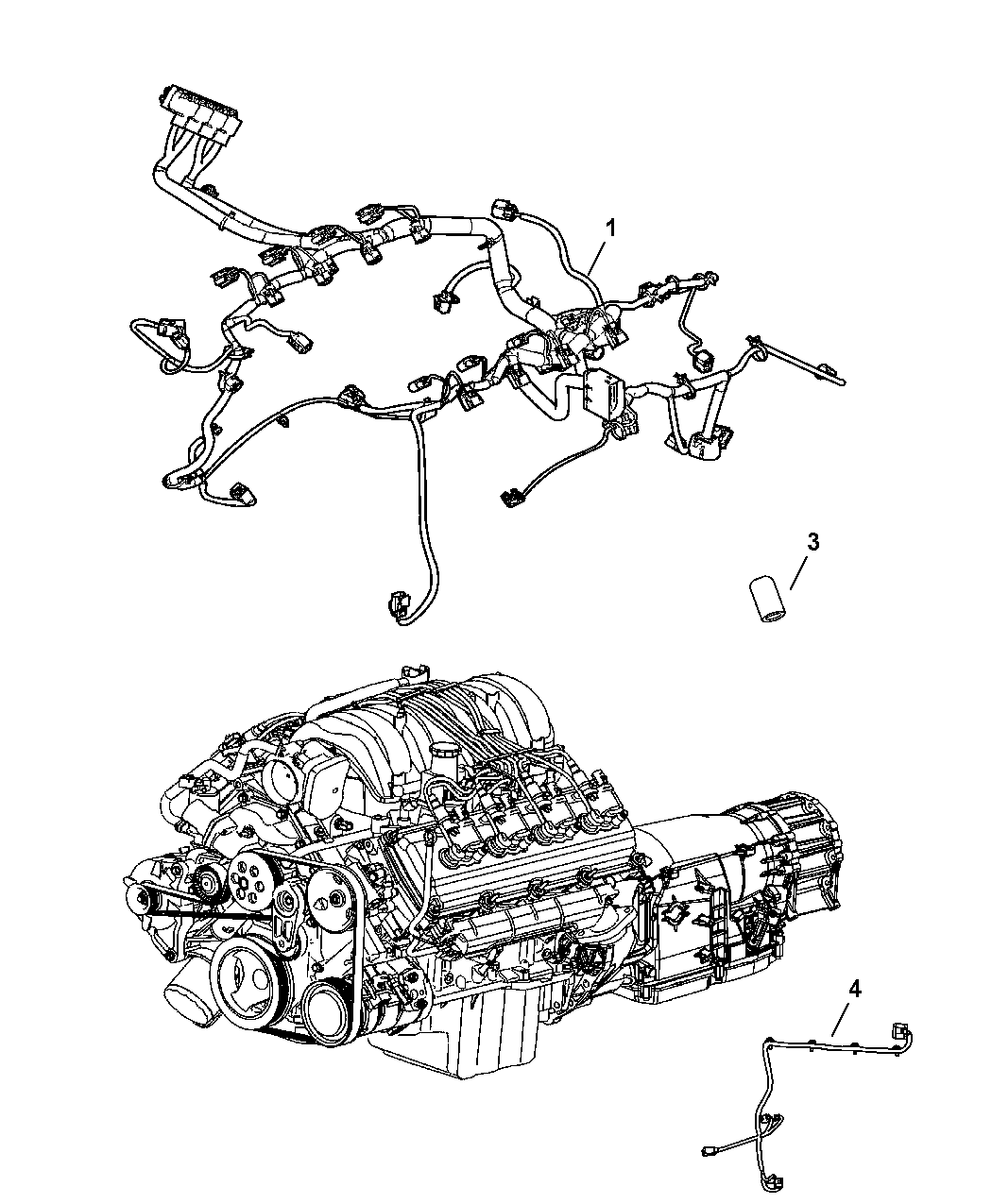 1
3
4