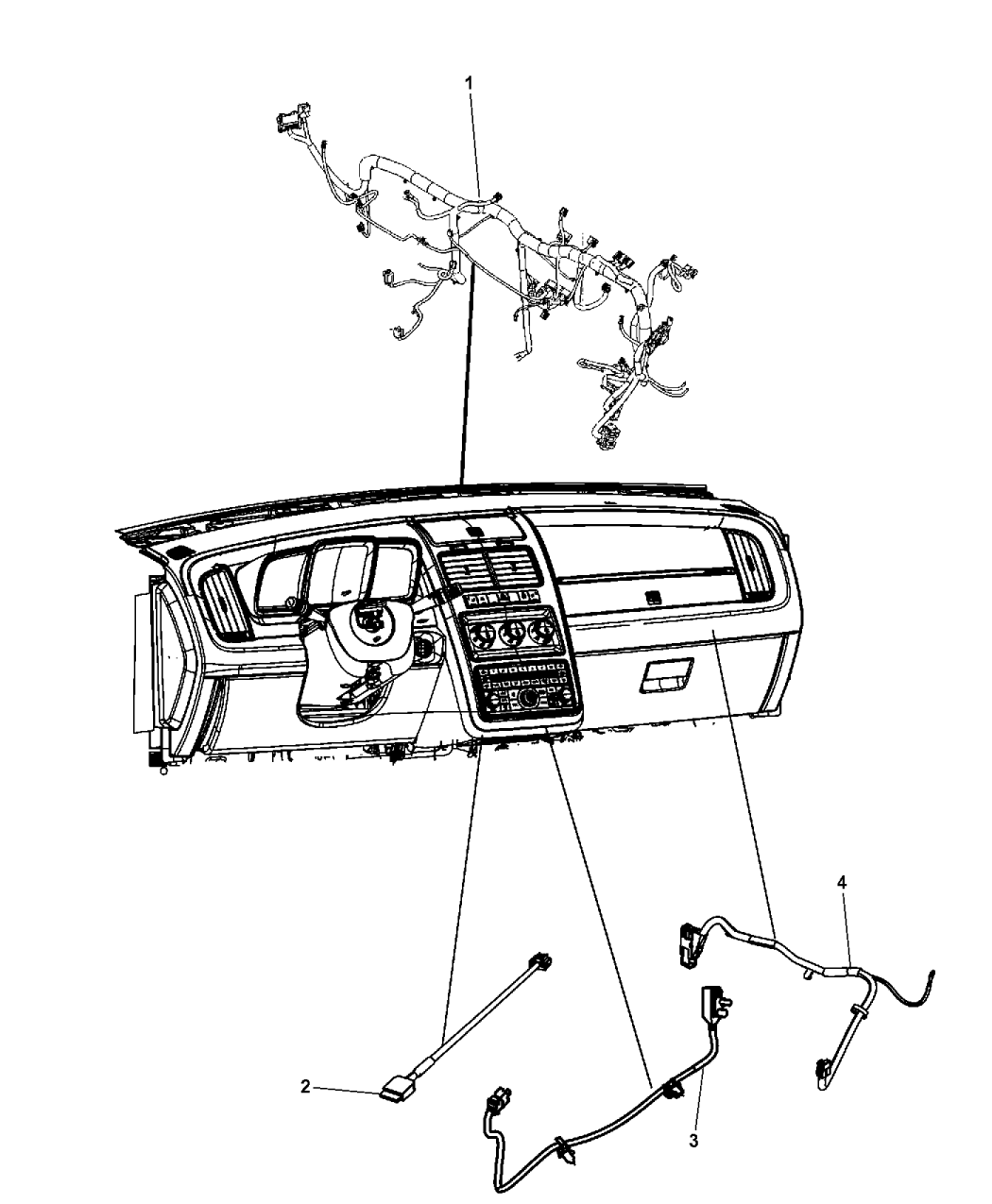 1
4
2
3