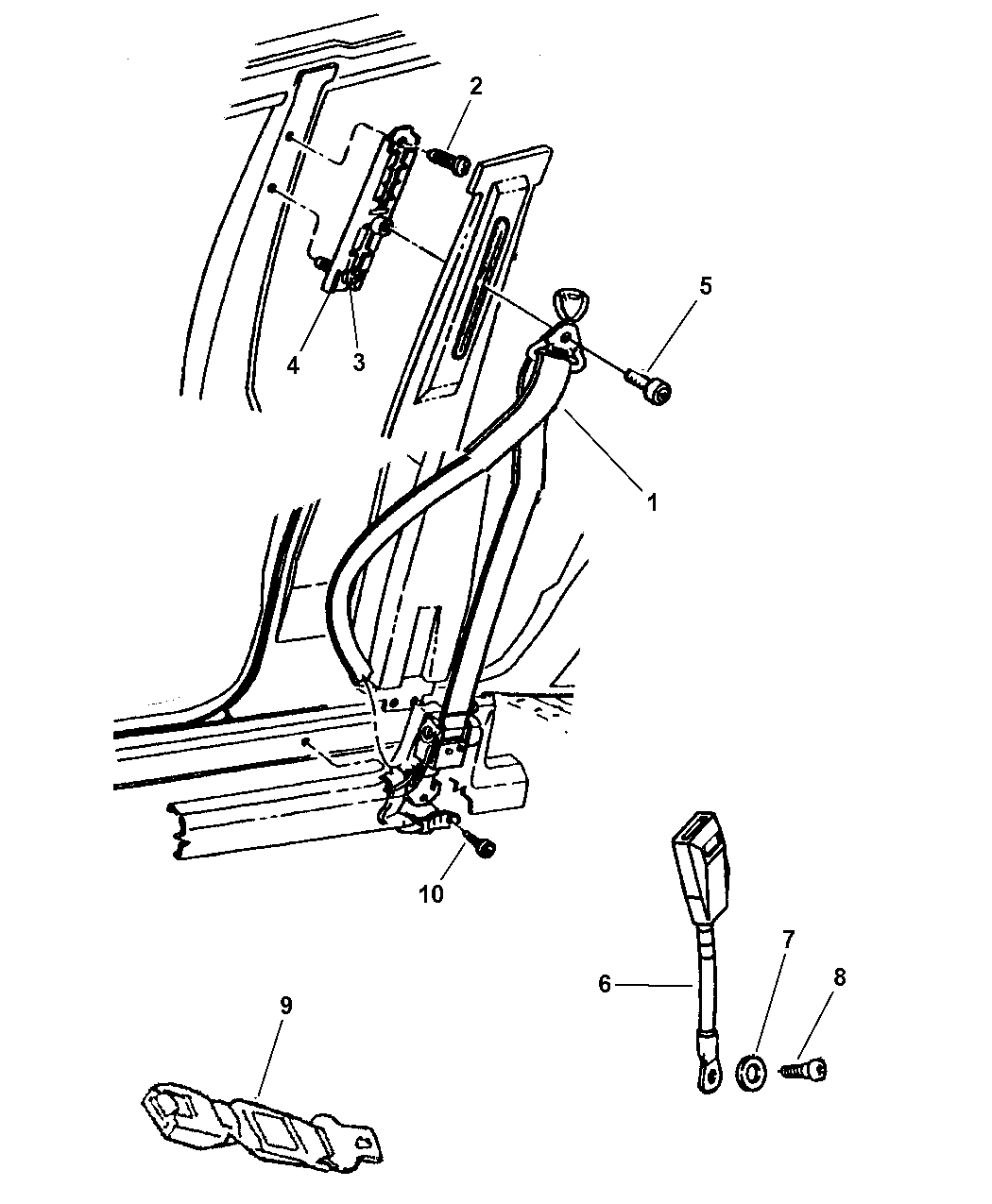 2
5
4
3
1
10
7
8
6
9