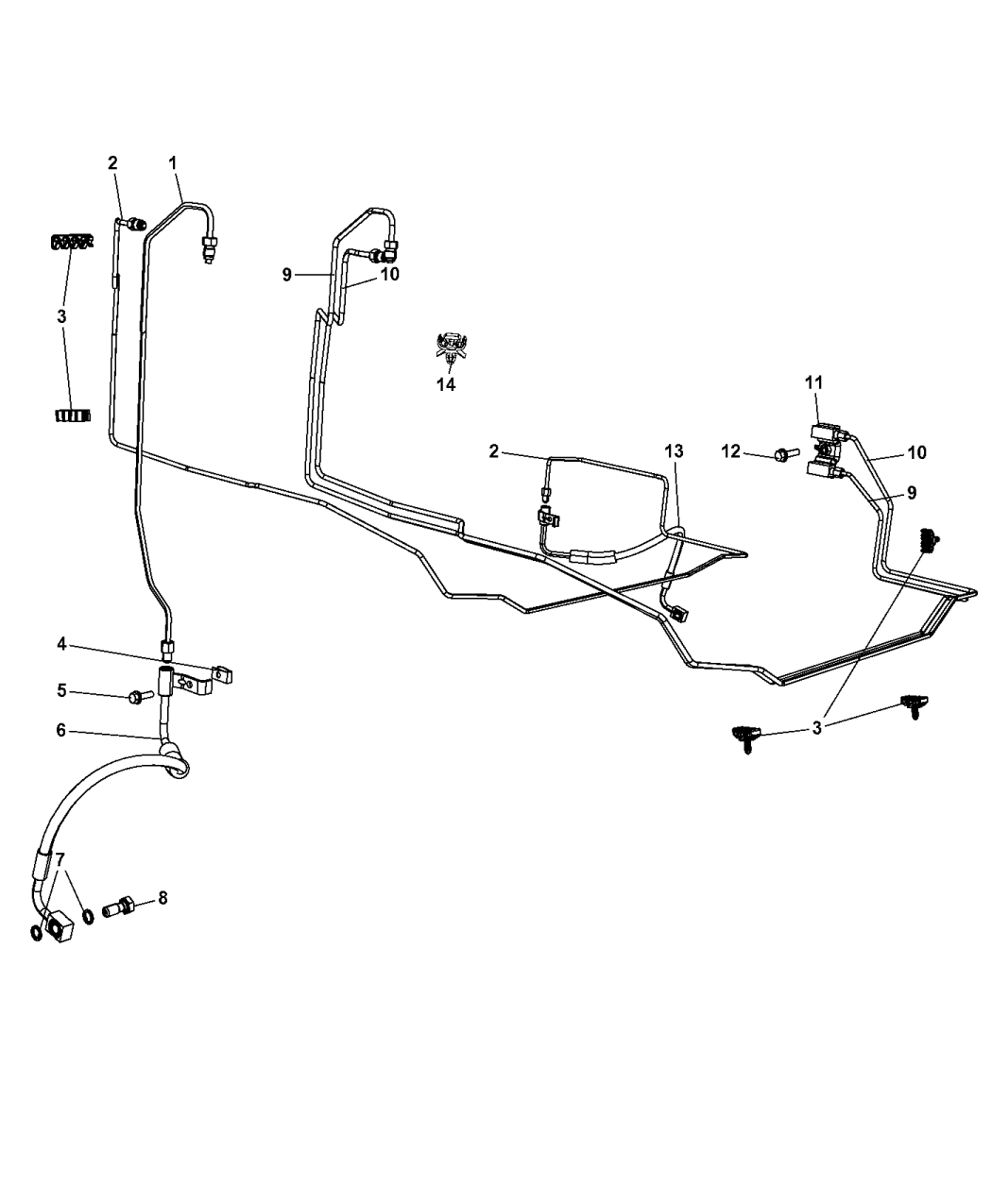 2
1
3
9
10
14
11
12
10
2
13
9
4
5
6
3
7
8