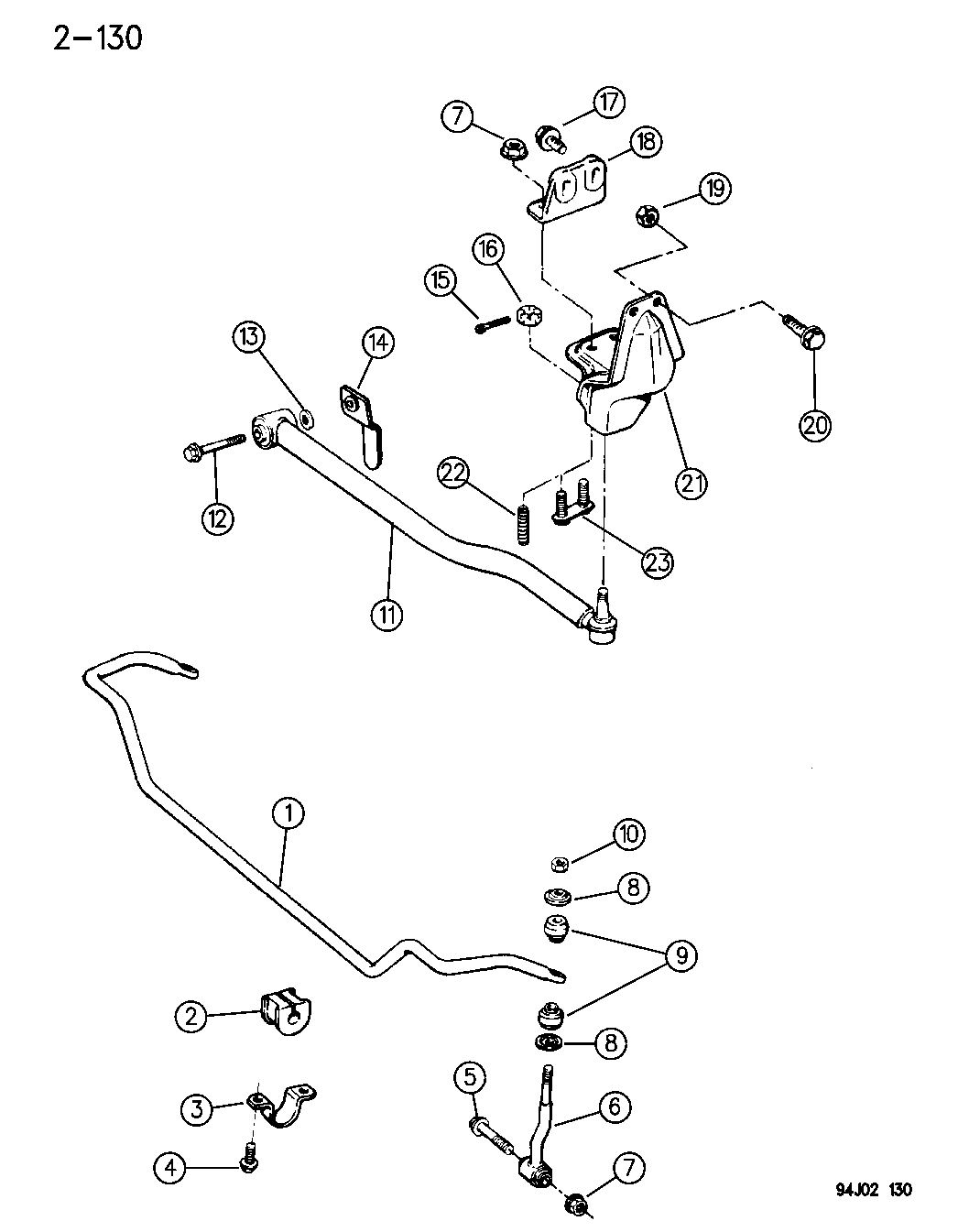 2-130

7
17
18
19
16
15
13
14
20
21
12
22
23
11
1
10
8
9
2
8
5
6
3
4
7

94J02 130