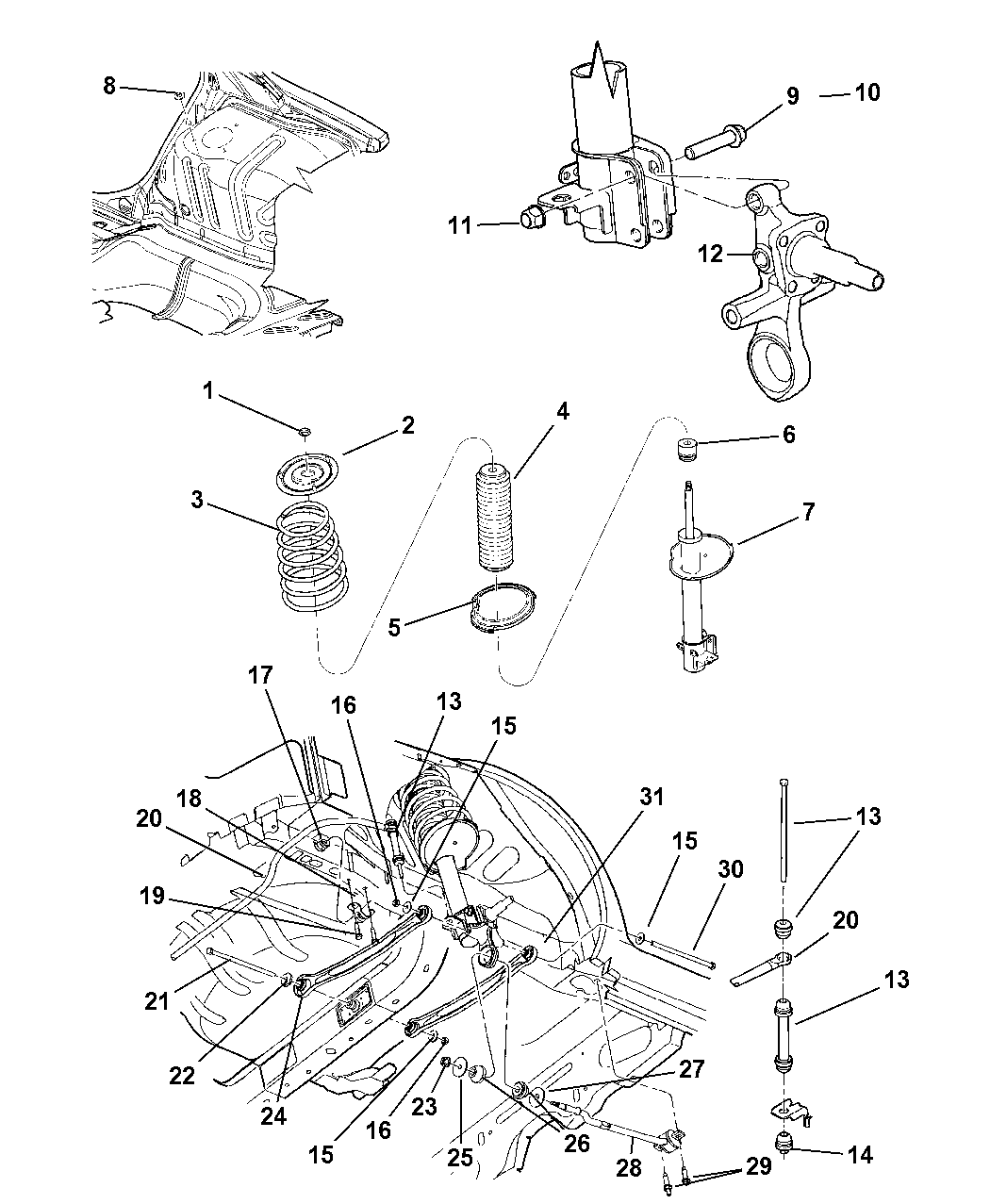 8
9
10
11
12
1
2
3
4
5
6
7
17
16
13
15
18
20
19
21
22
24
15
16
23
25
26
27
28
29
31
15
30
13
20
13
14