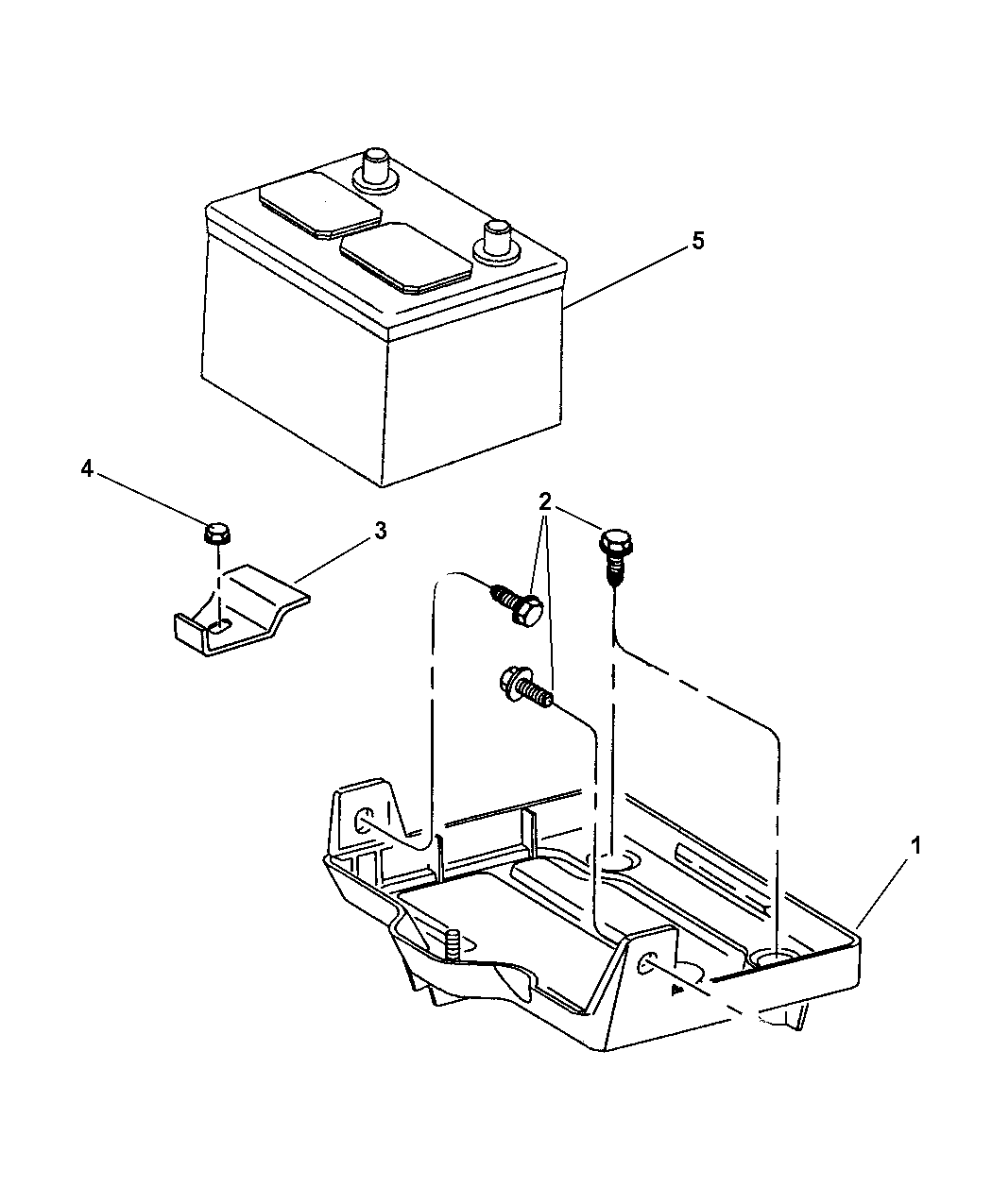 5
4
3
2
1