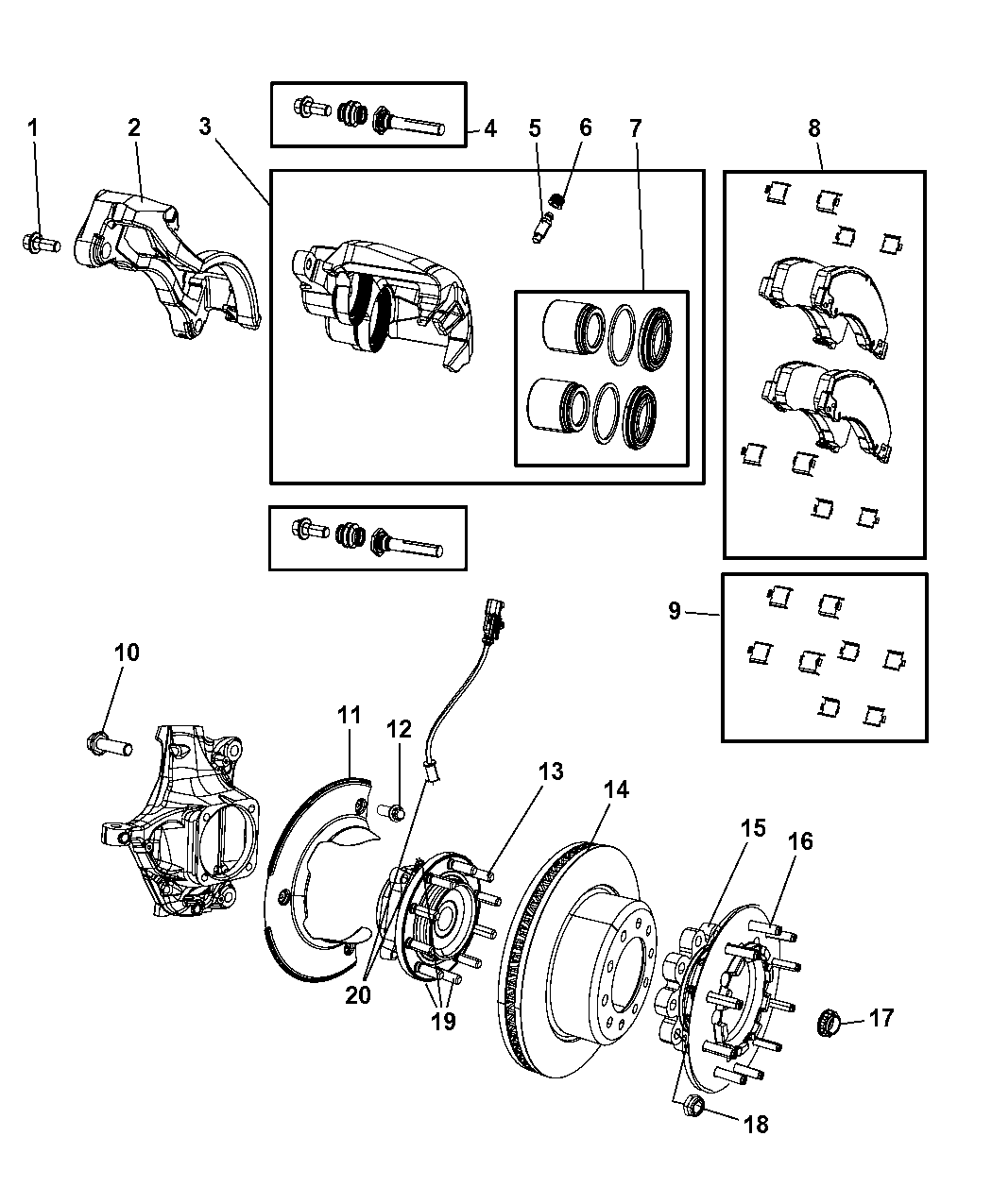 1
2
3
4
5
6
7
8
9
10
11
12
13
14
15
16
17
18
19
20