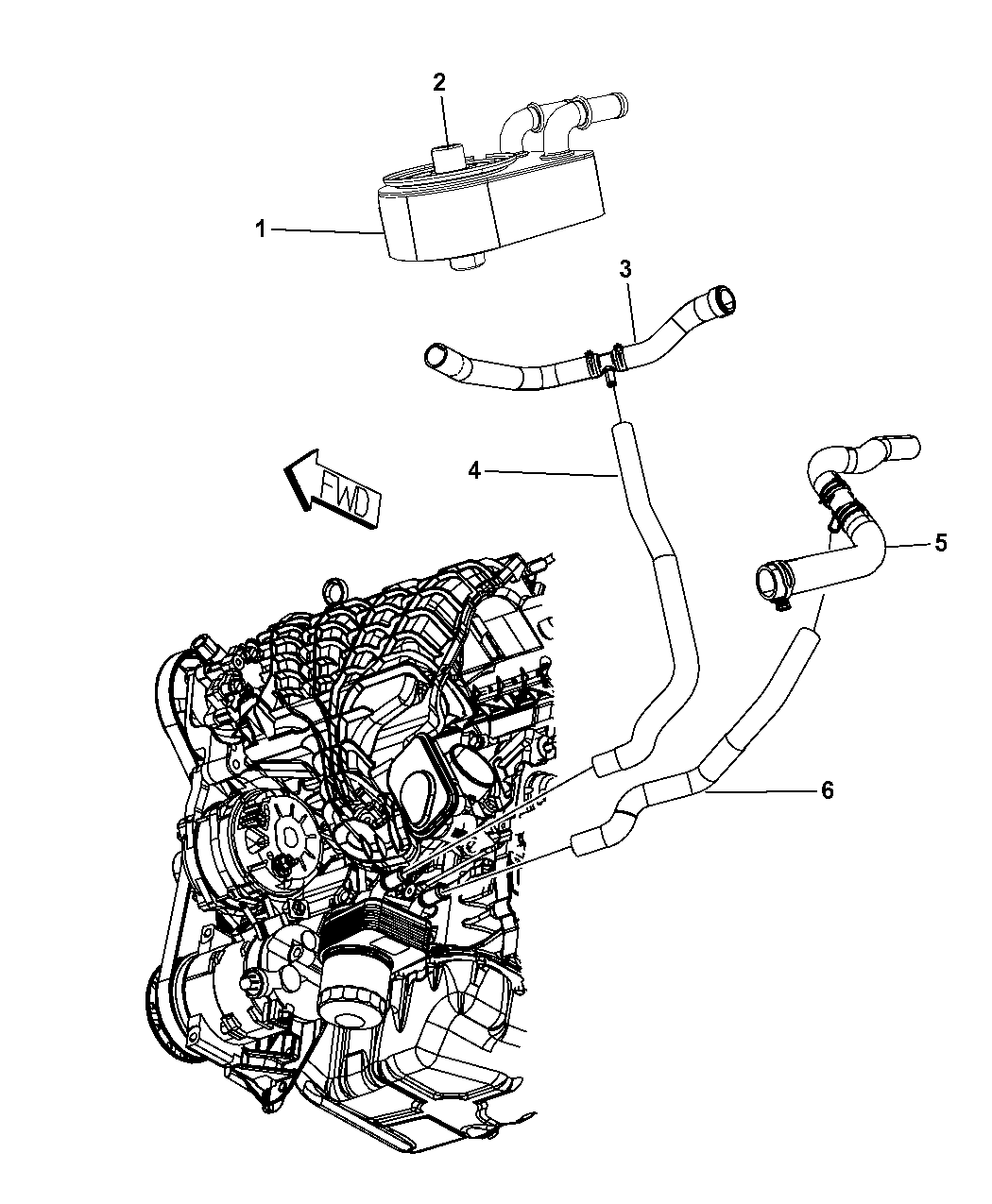 2
1
3
4
FWD
5
6