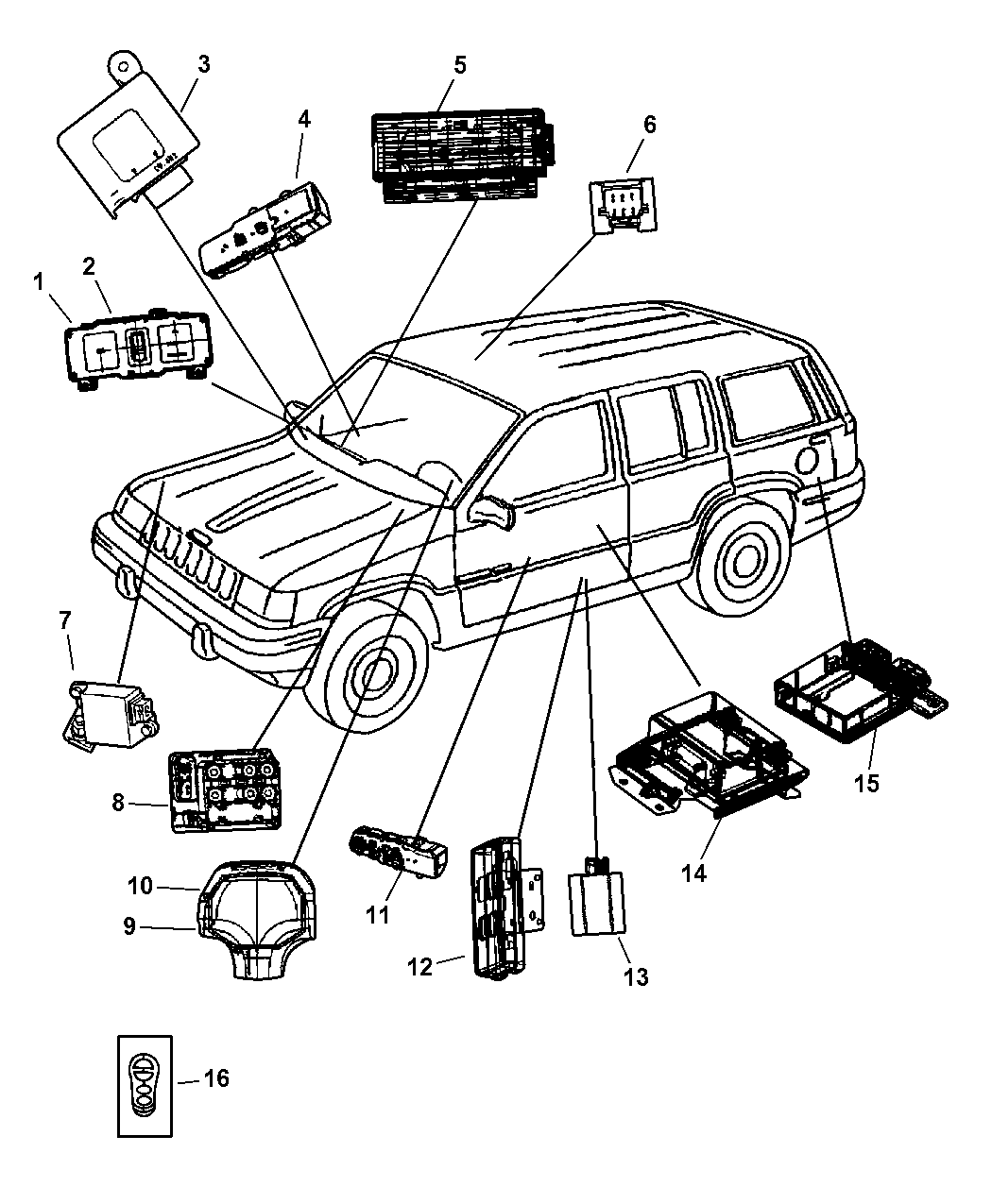 3
5
4
6
1
2
7
8
10
9
11
12
13
14
15
16