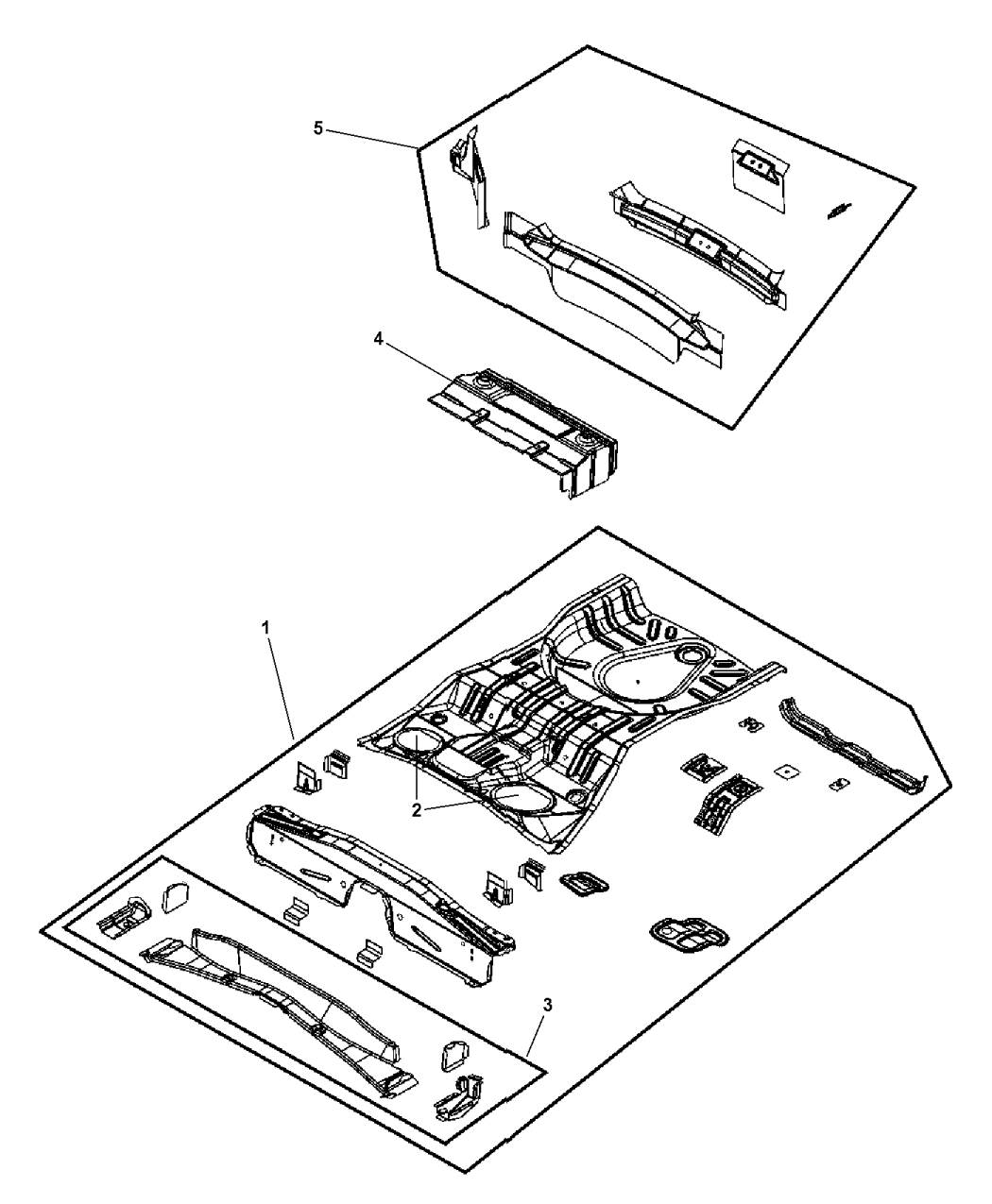 5
4
1
2
3