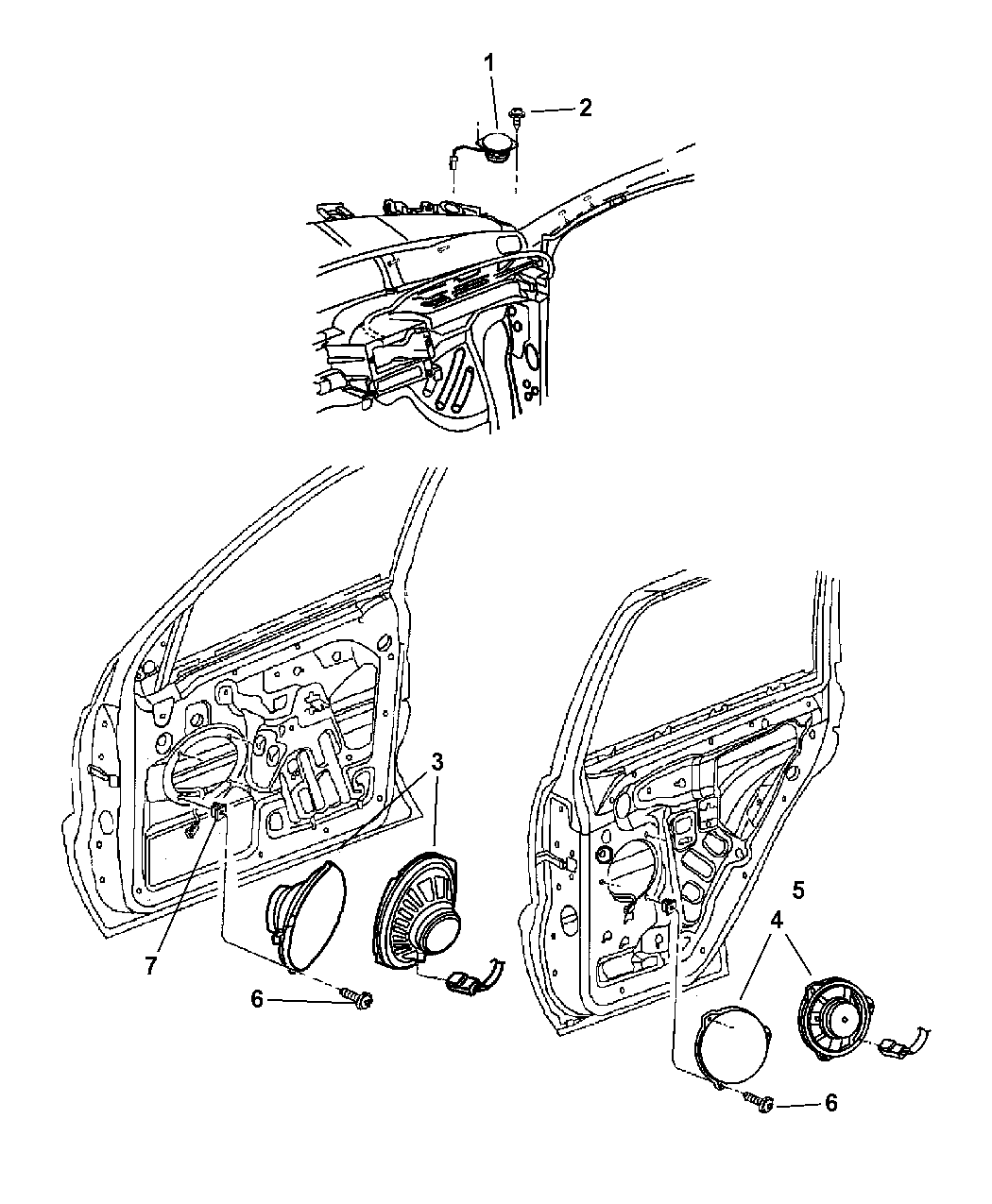 1
2
3
7
6
5
4
6