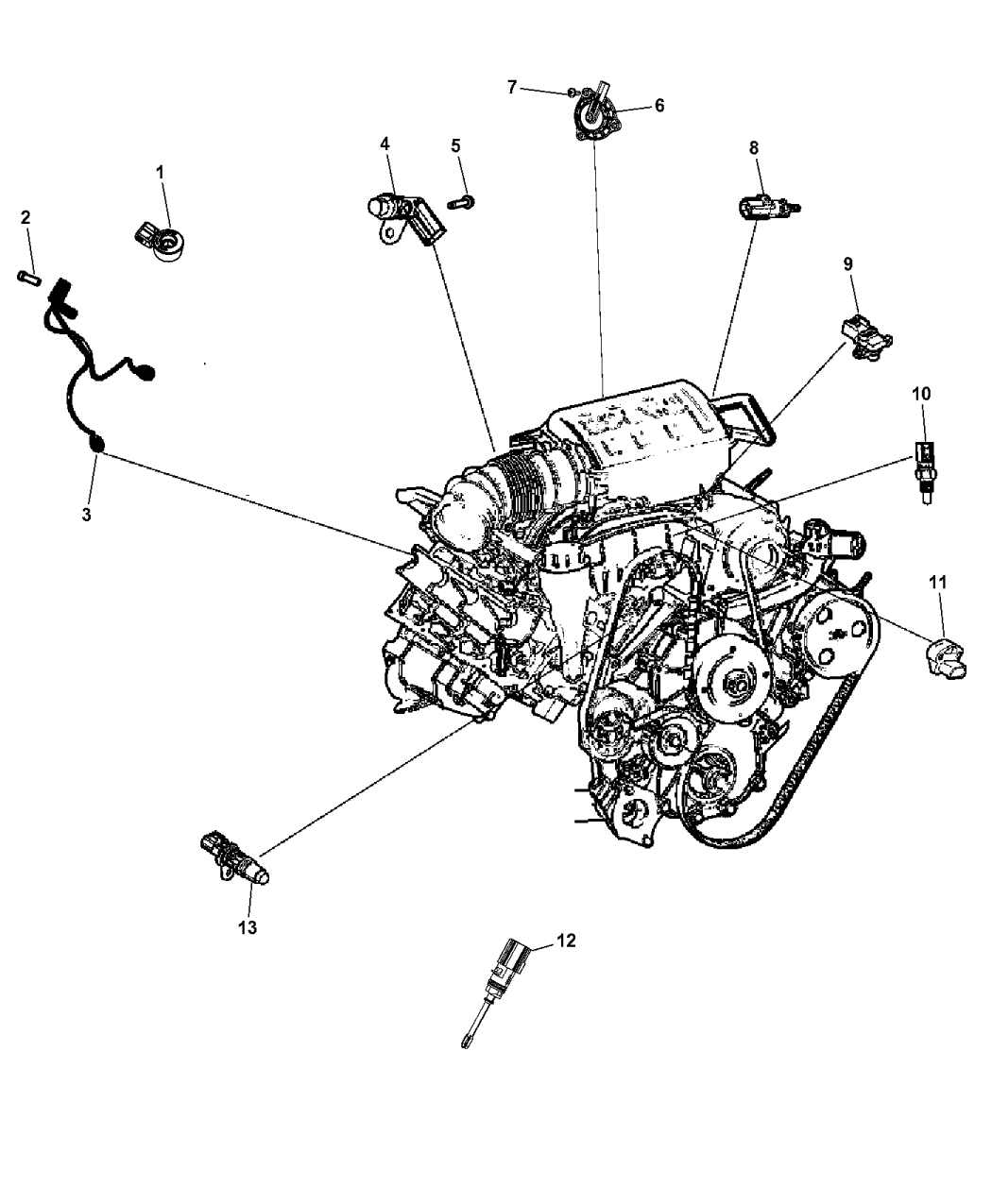 7
6
4
5
8
1
2
9
10
3
11
13
12