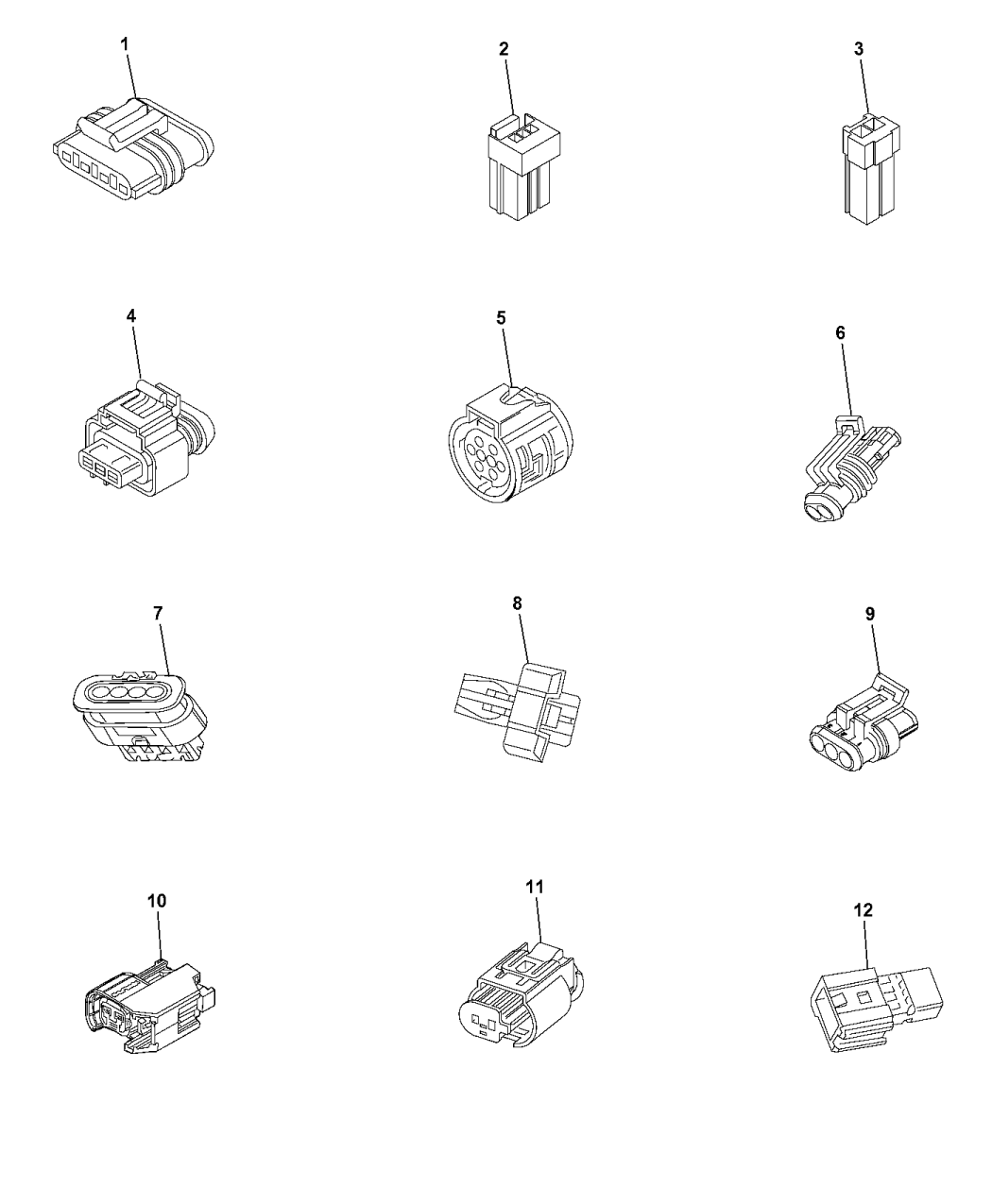 1
2
3
4
5
6
7
8
9
10
11
12