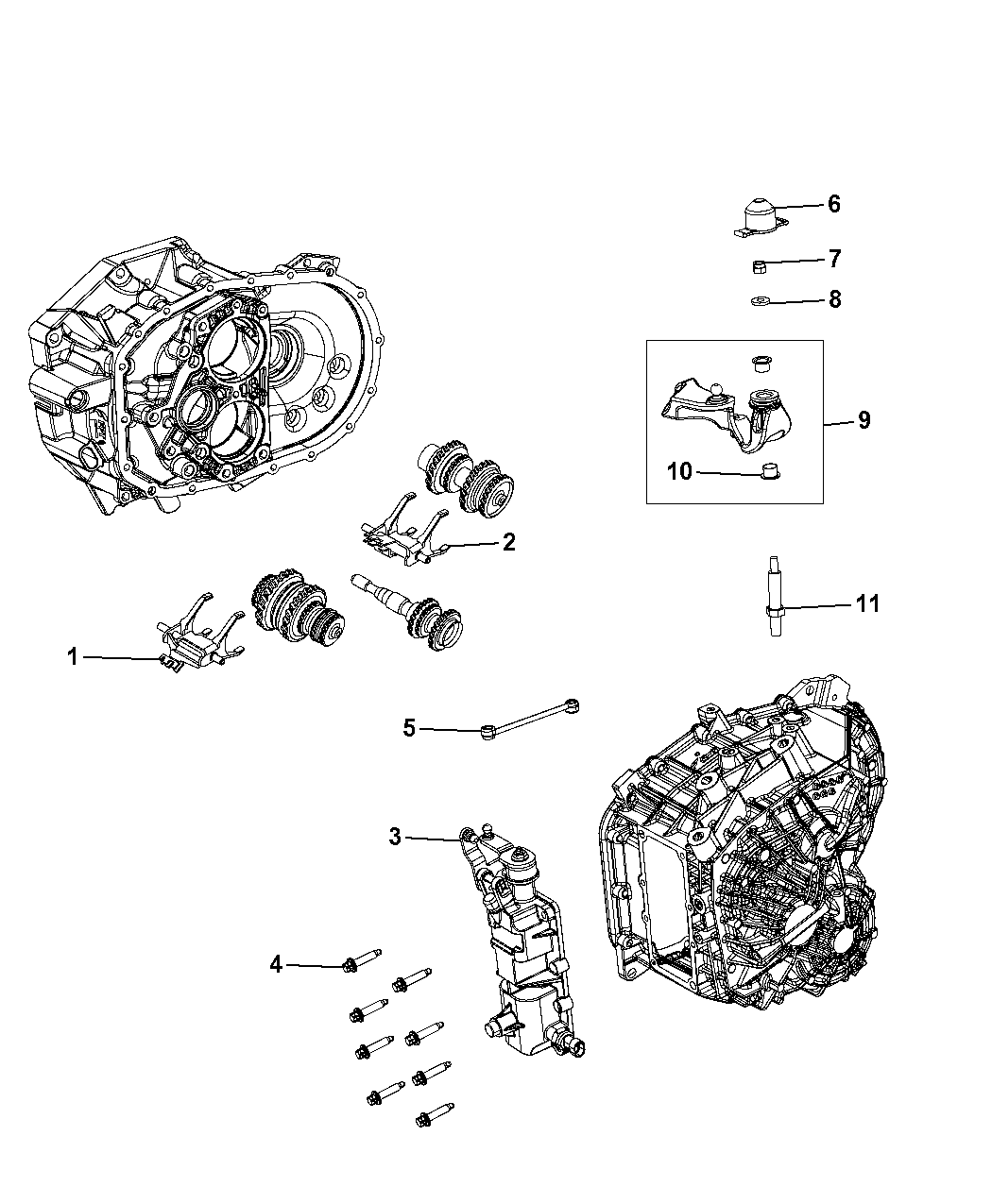 6
7
8
9
10
2
11
1
5
3
4