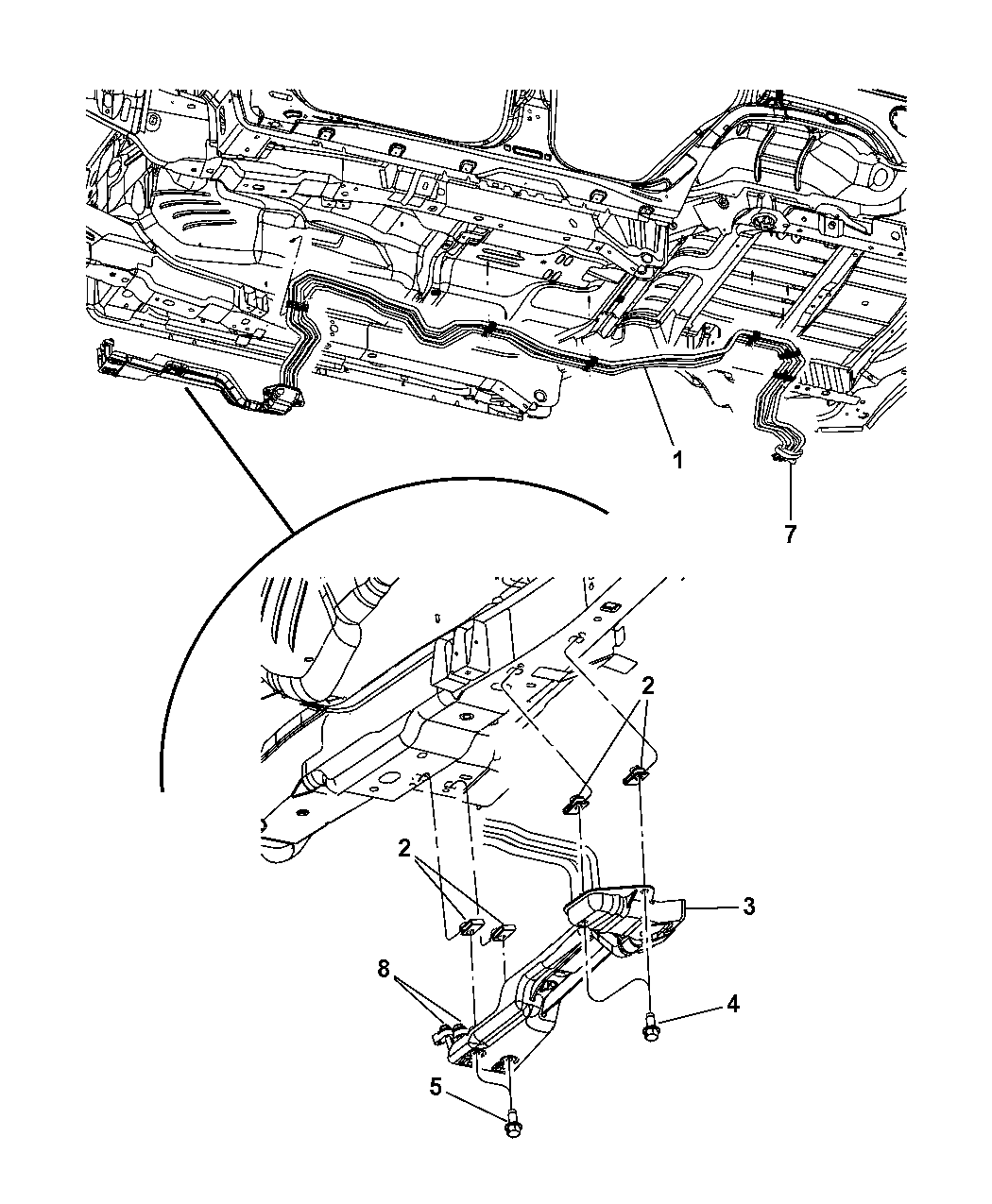 1
7
2
2
3
8
4
5