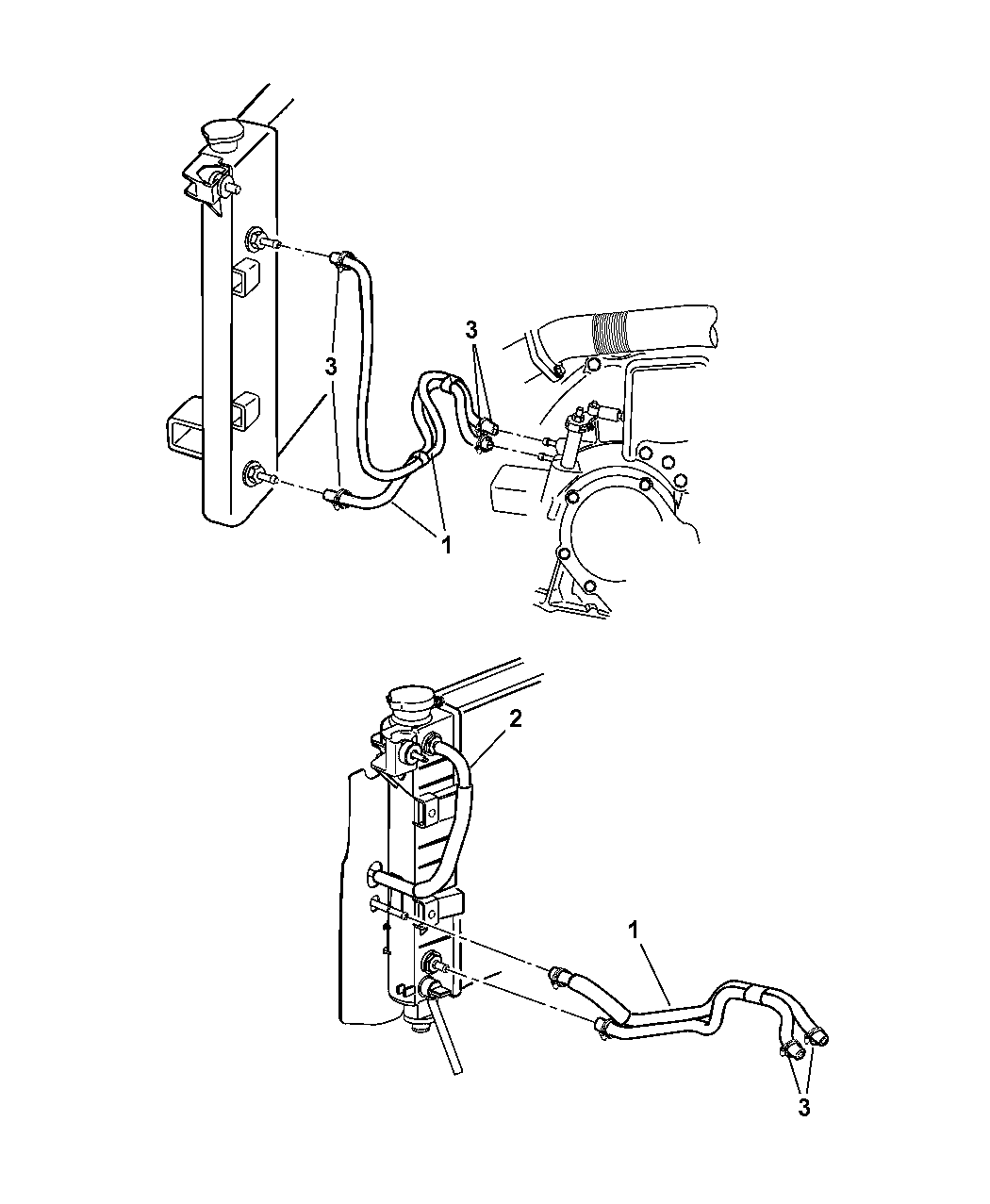 3
3
1
2
1
3