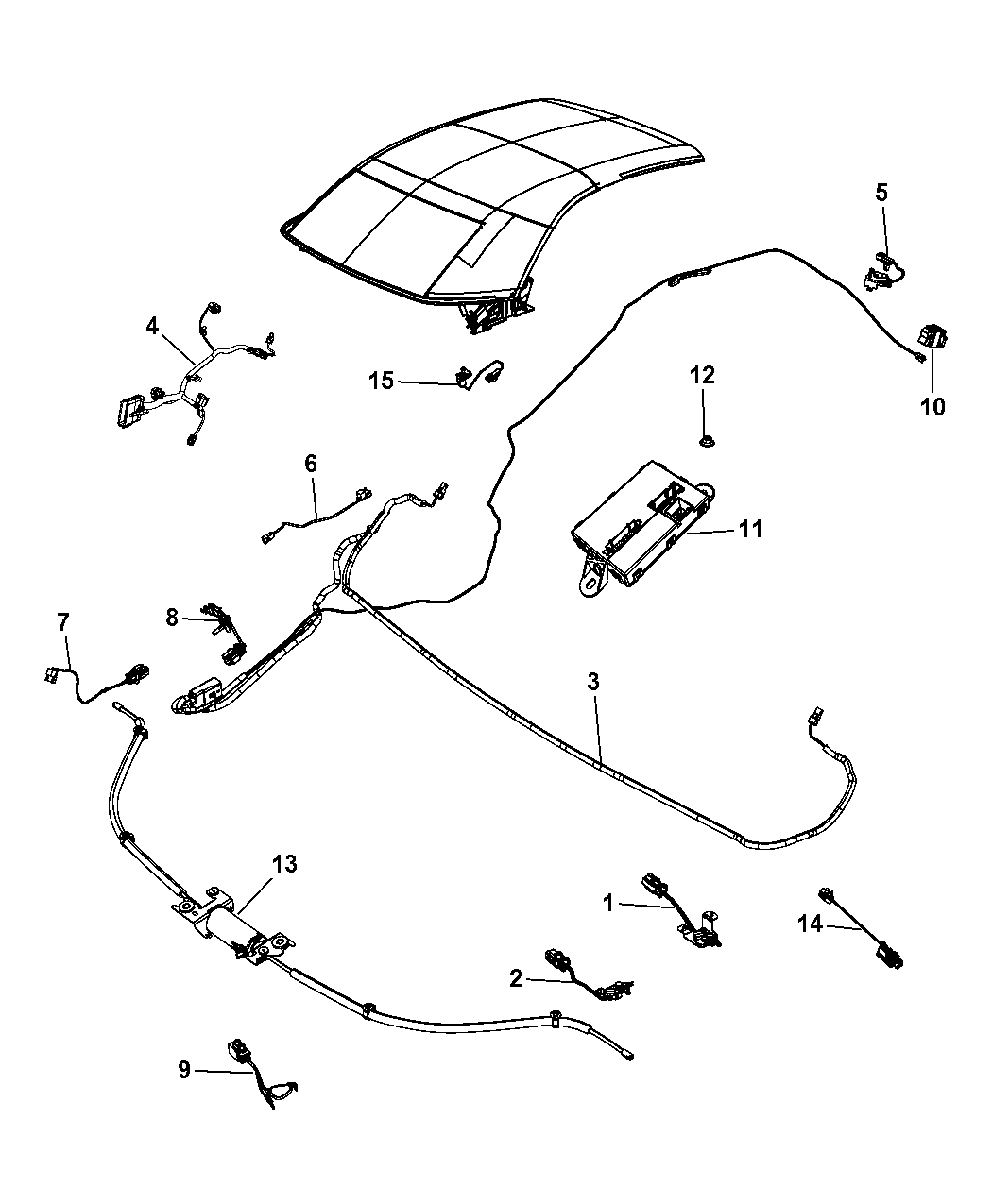 5
4
15
12
10
6
11
7
8
3
13
1
14
2
9