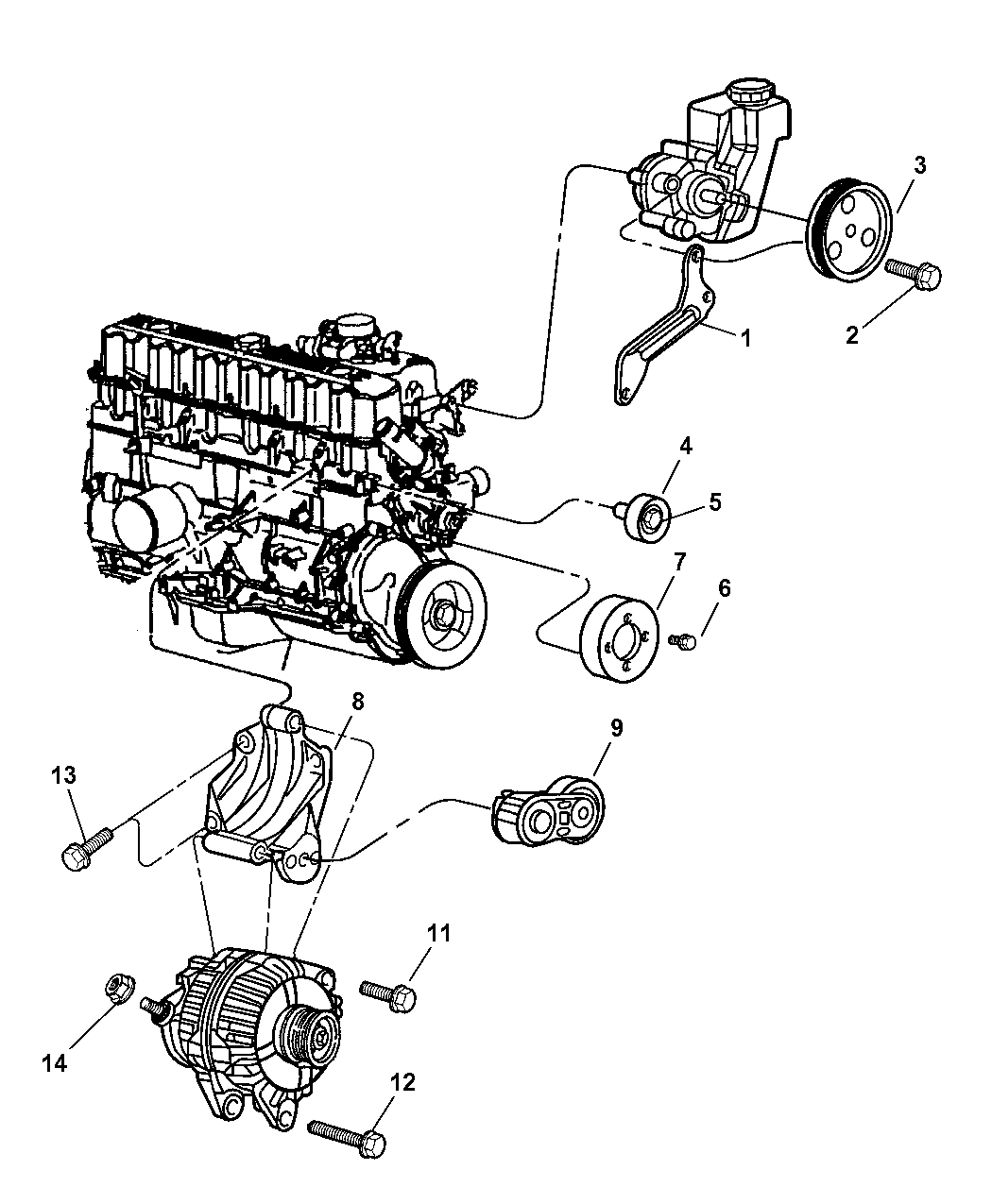 3
2
1
4
5
7
6
8
9
13
11
14
12