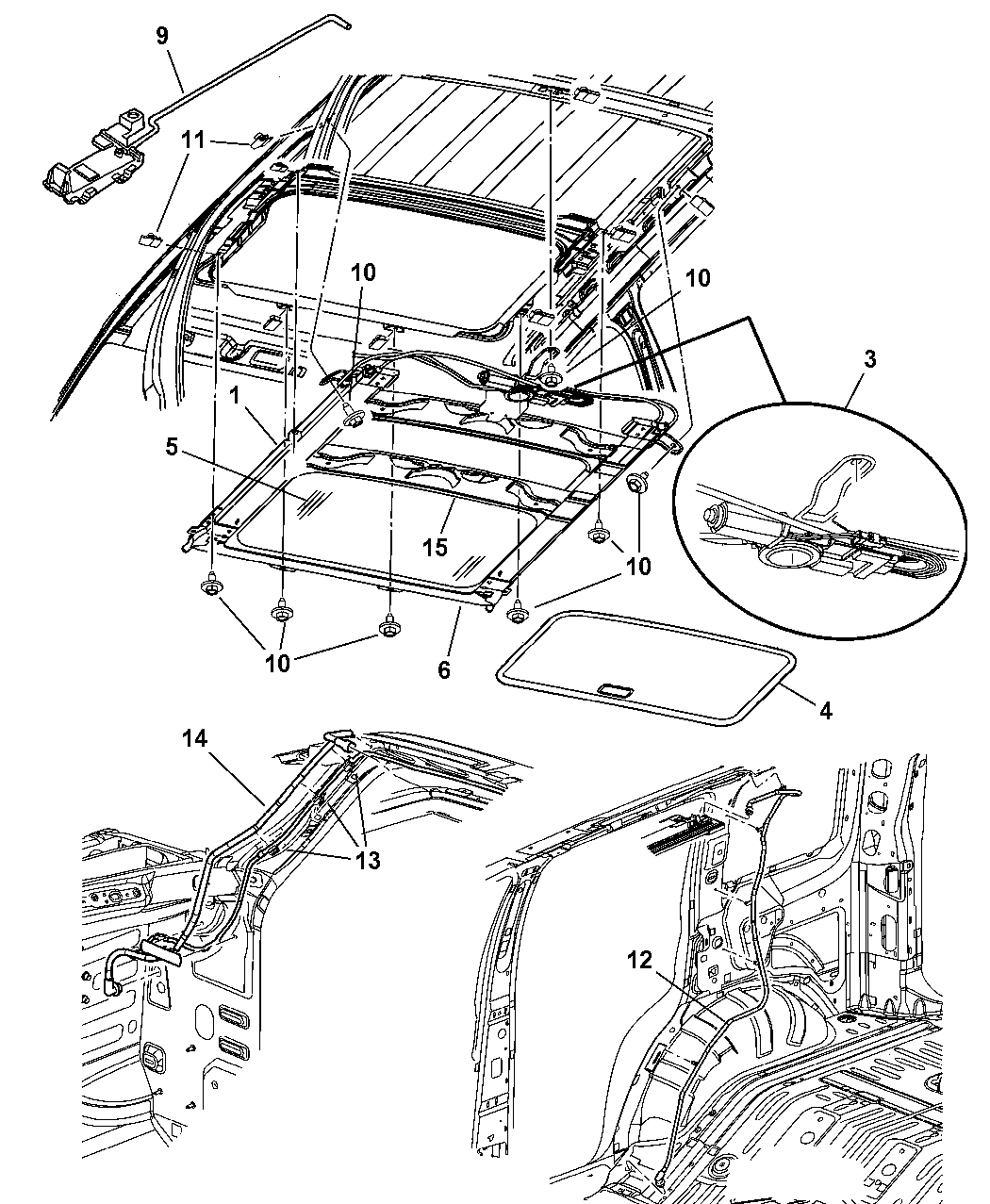 9
11
10
10
3
1
5
15
10
10
10
6
4
14
13
12