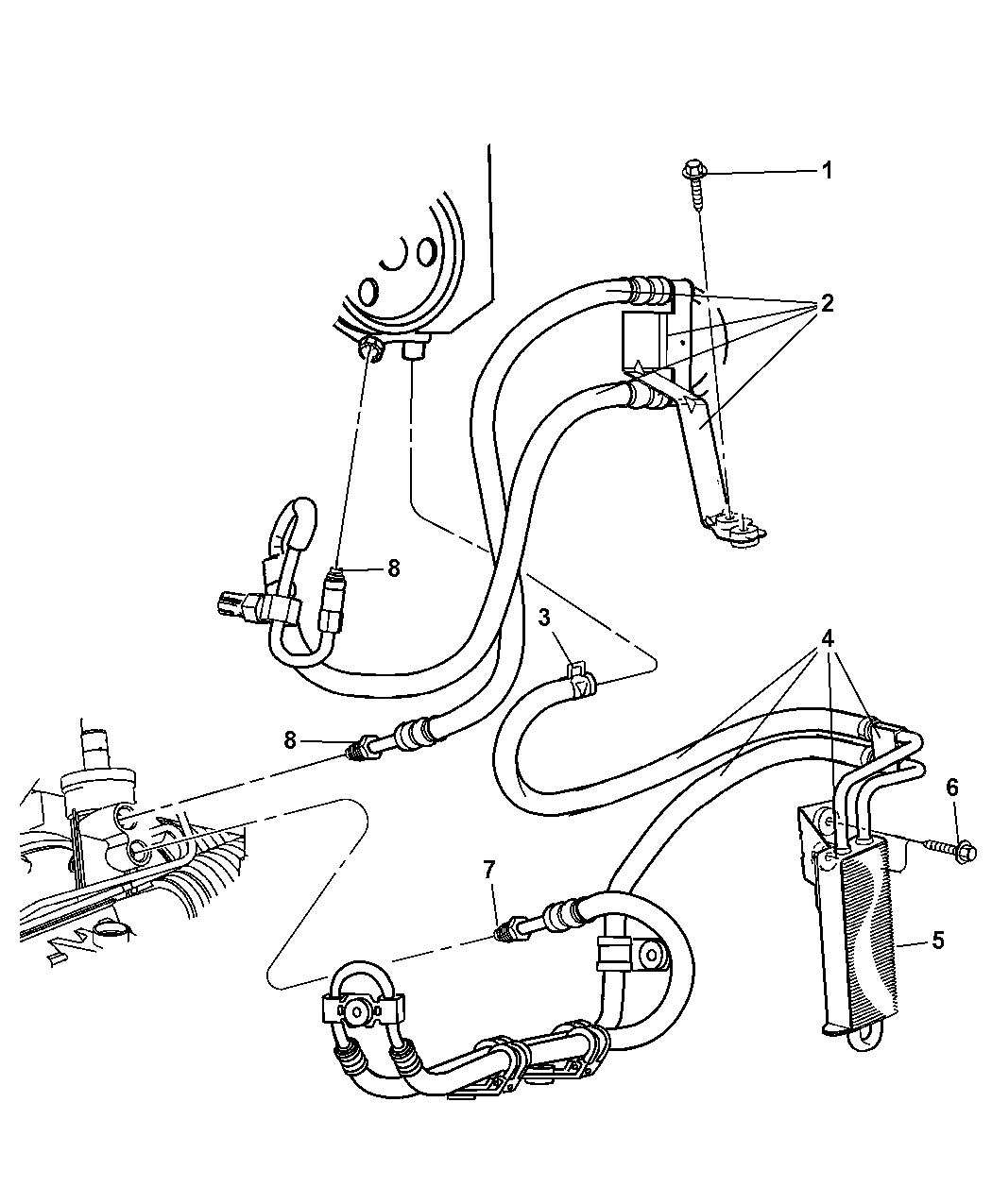 1
2
8
3
4
8
6
7
5