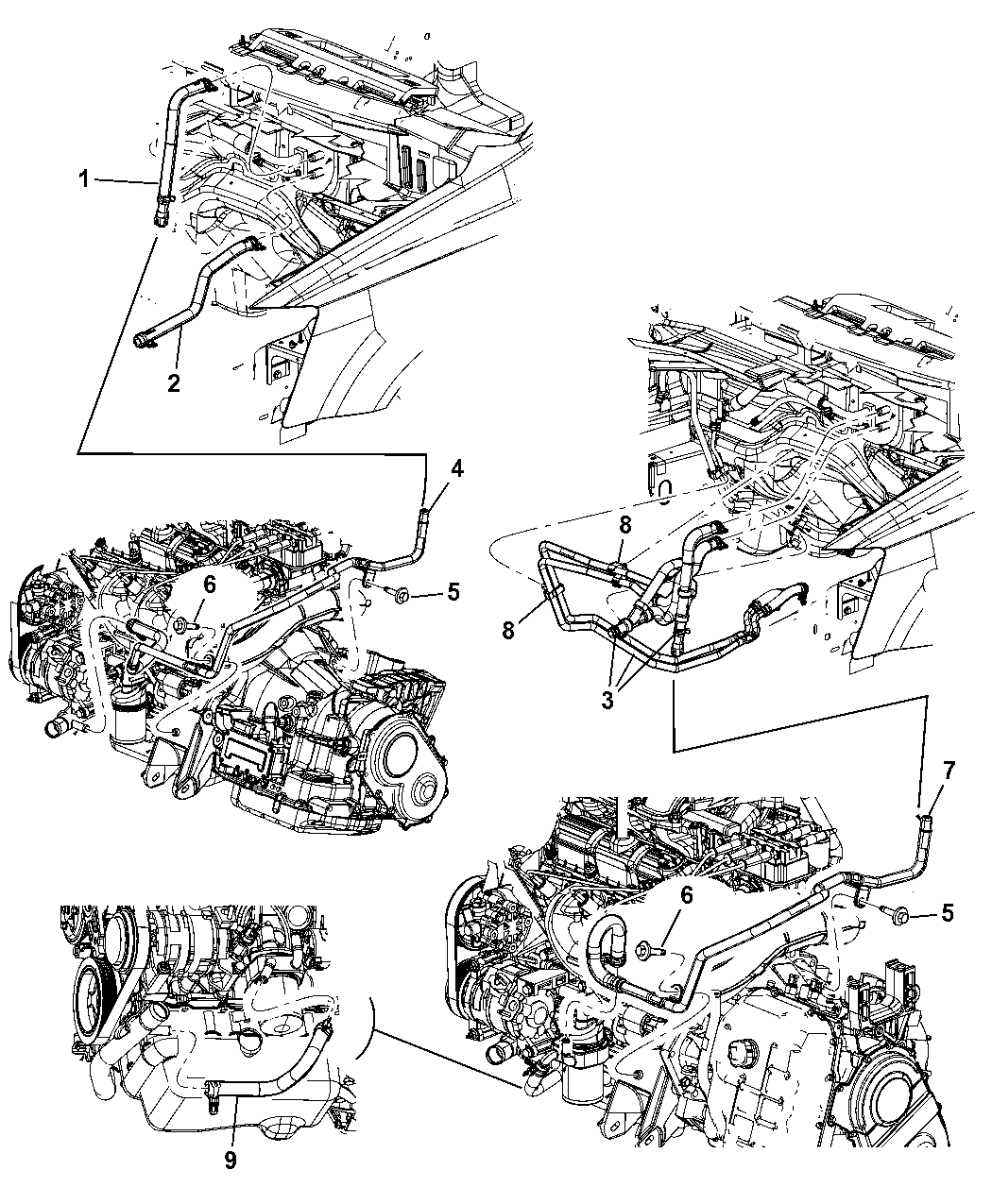 1
2
4
6
5
8
8
3
7
6
5
9