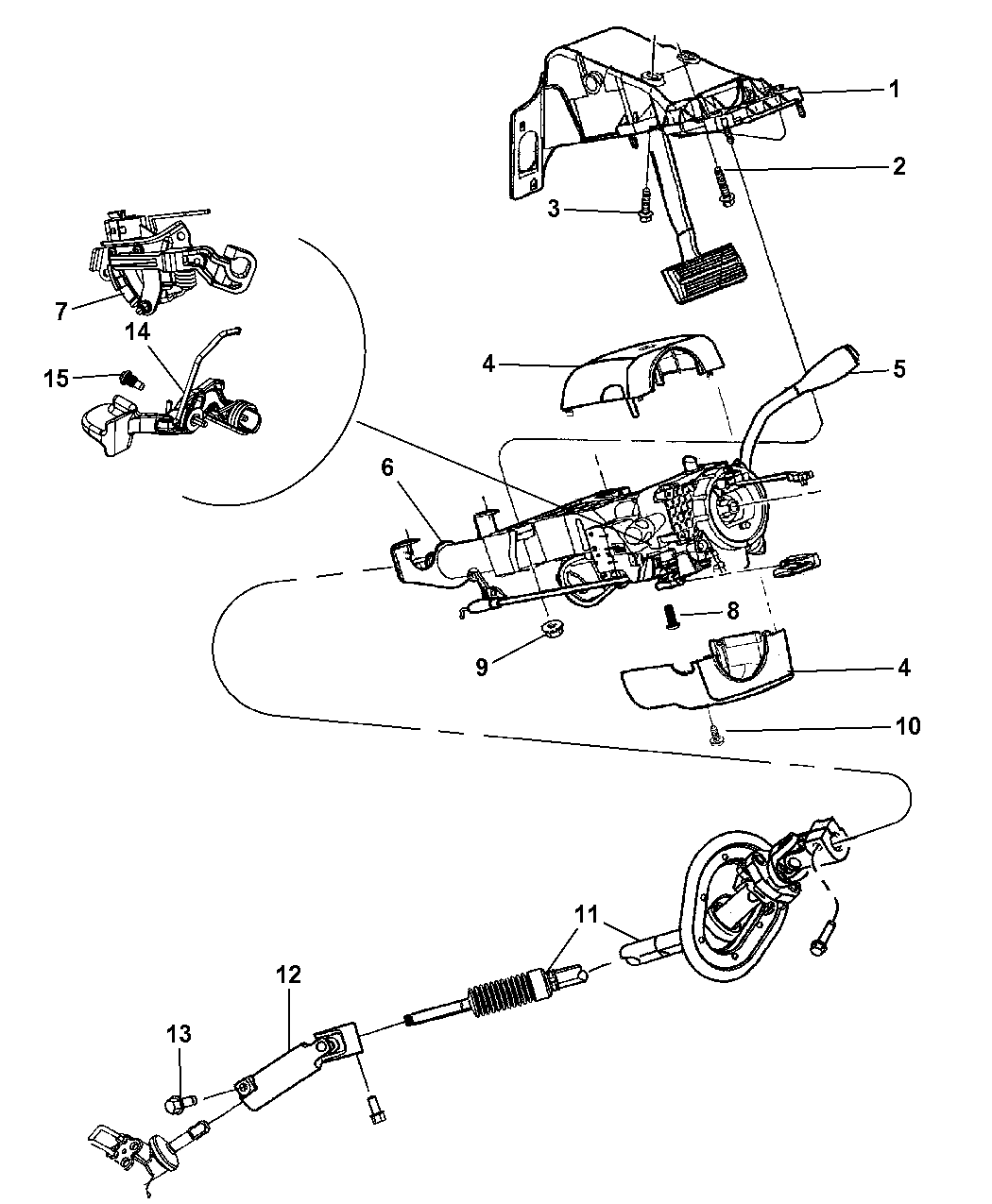 1
2
3
7
14
15
4
5
6
8
9
4
10
11
12
13