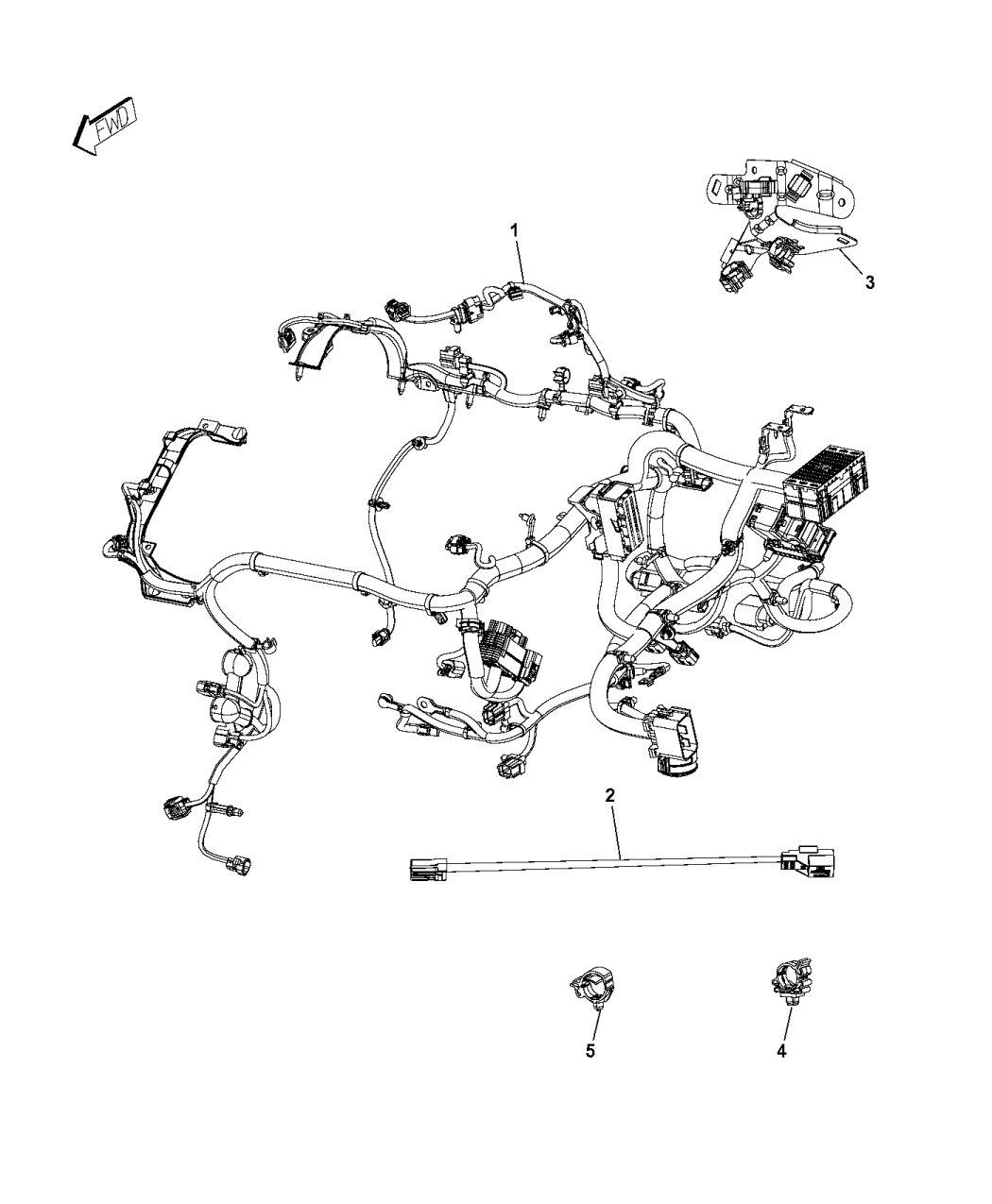 FWD

1

3

2

5

4