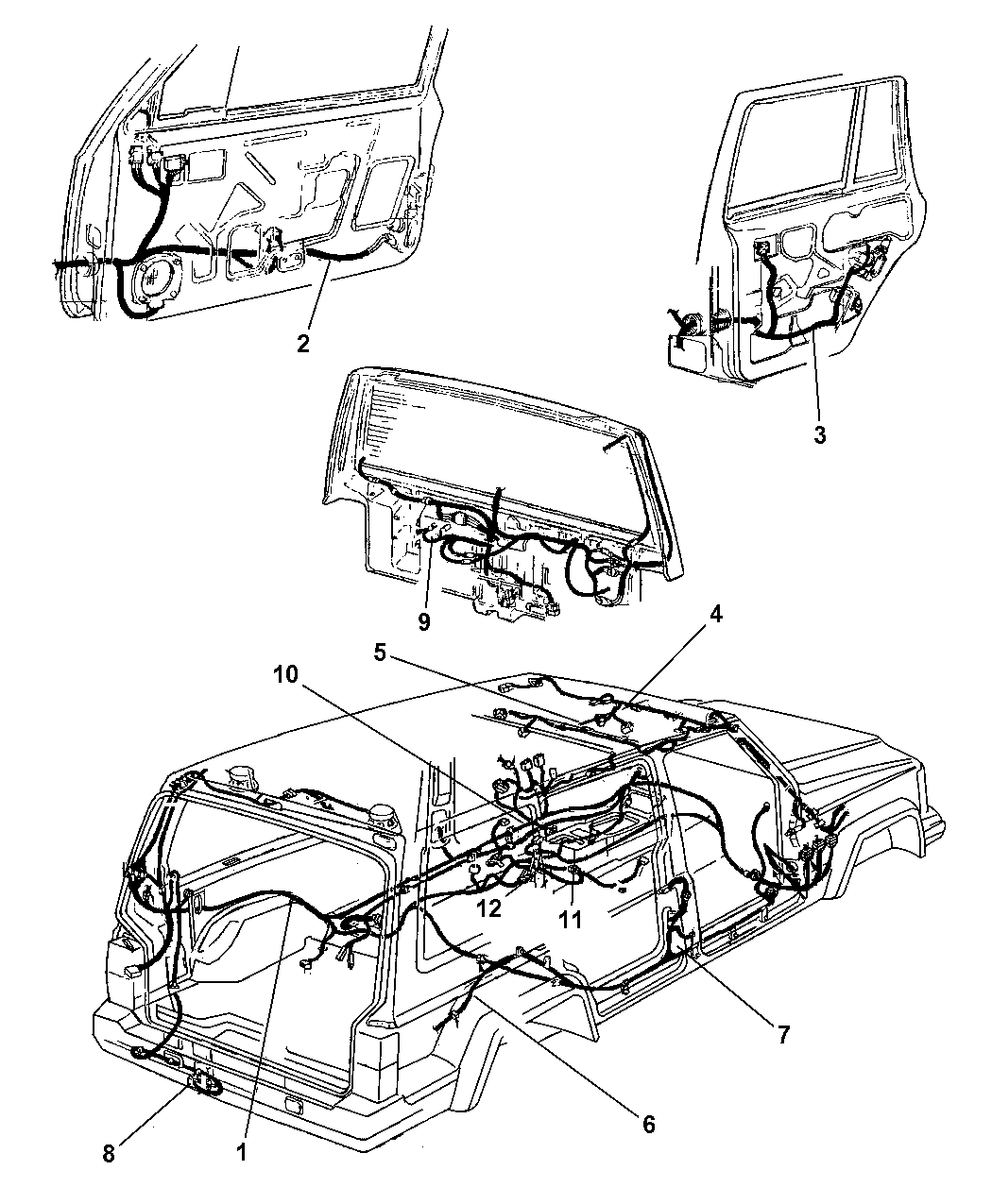 2
3
9
4
5
10
12
11
7
6
8
1