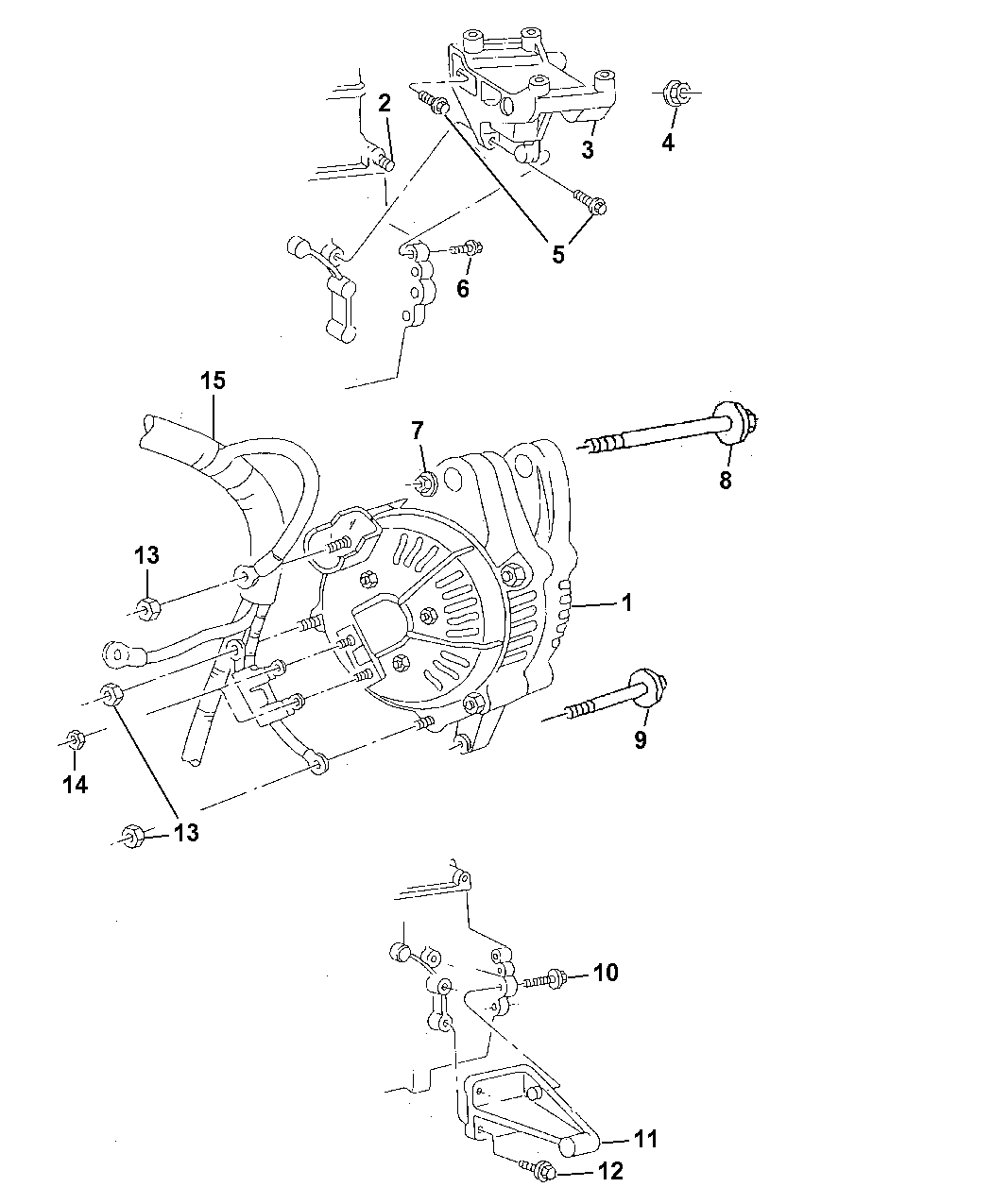 2
3
4
5
6
15
7
8
13
1
9
14
13
10
11
12