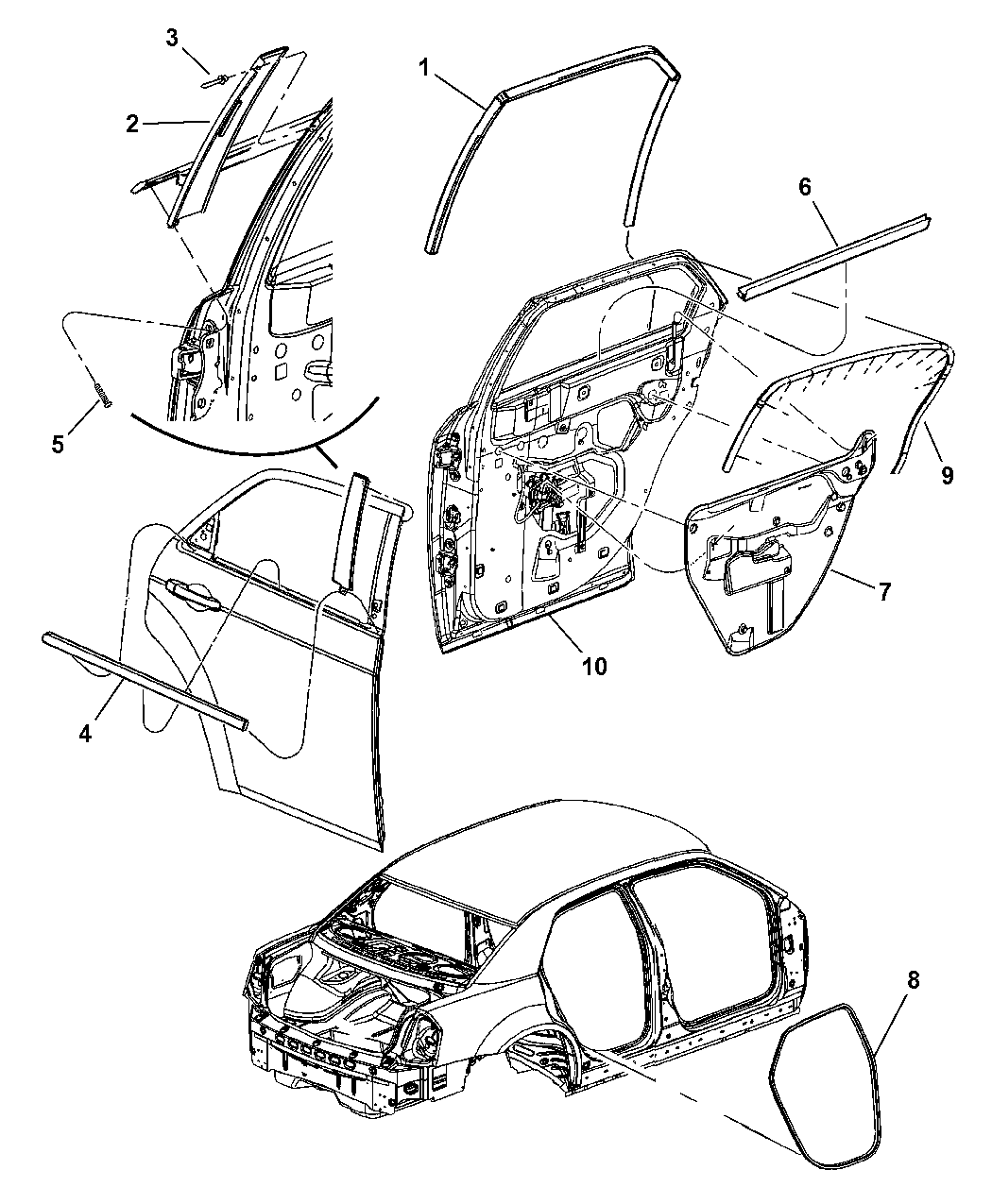 3
2
1
6
5
9
7
10
4
8