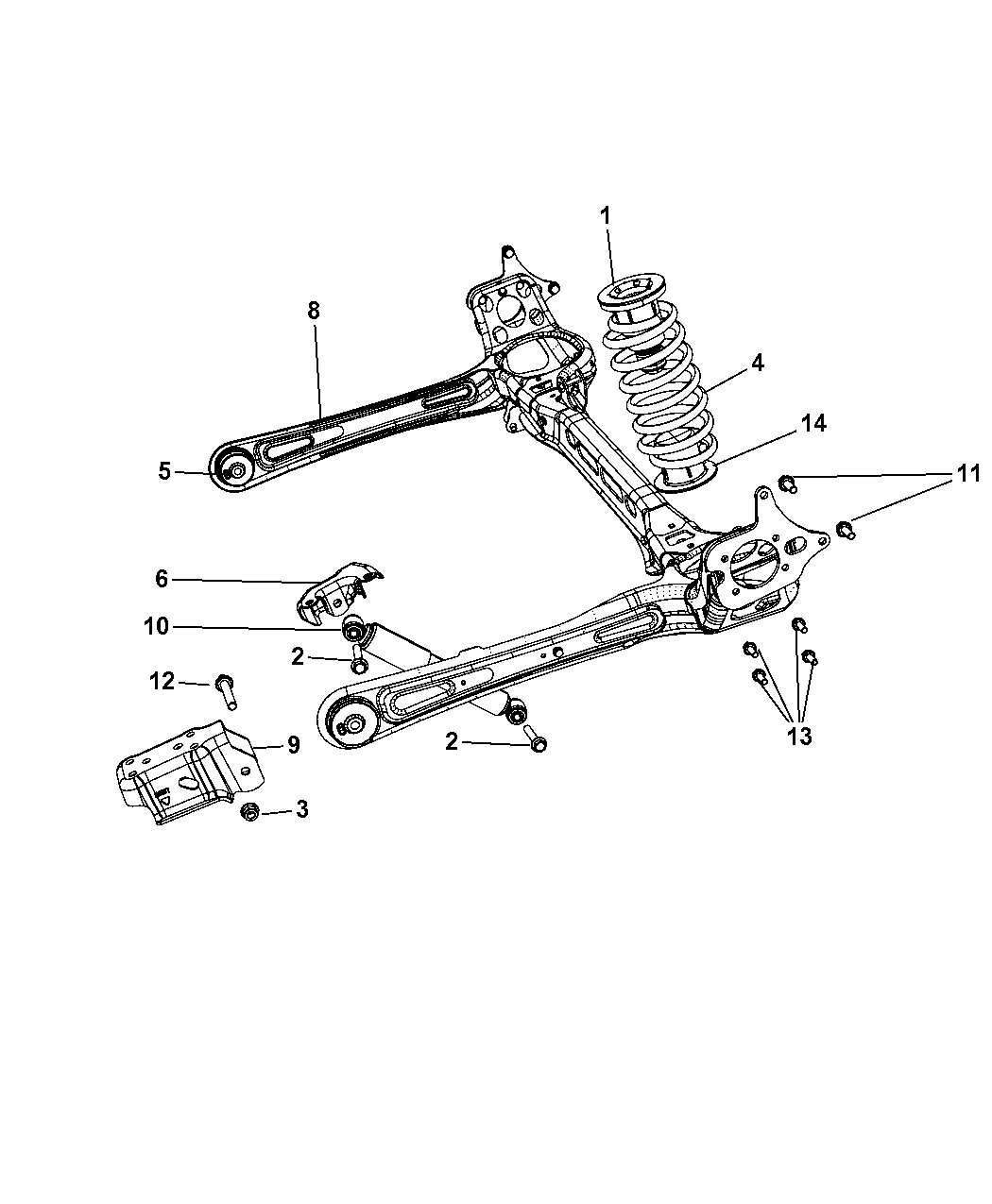 1
8
4
14
5
11
6
10
2
12
9
2
13
3