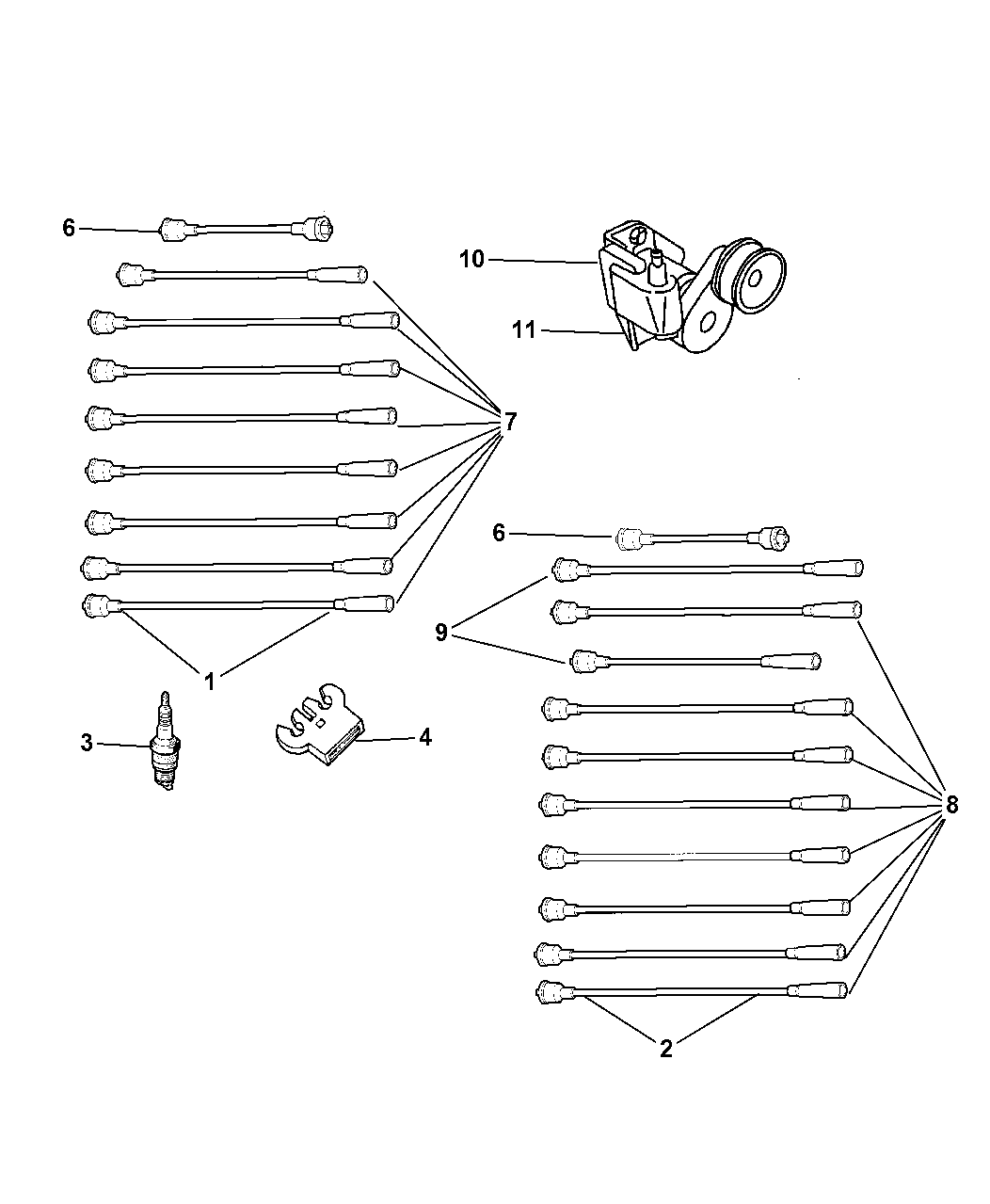 6
10
11
7
6
9
1
3
4
8
2