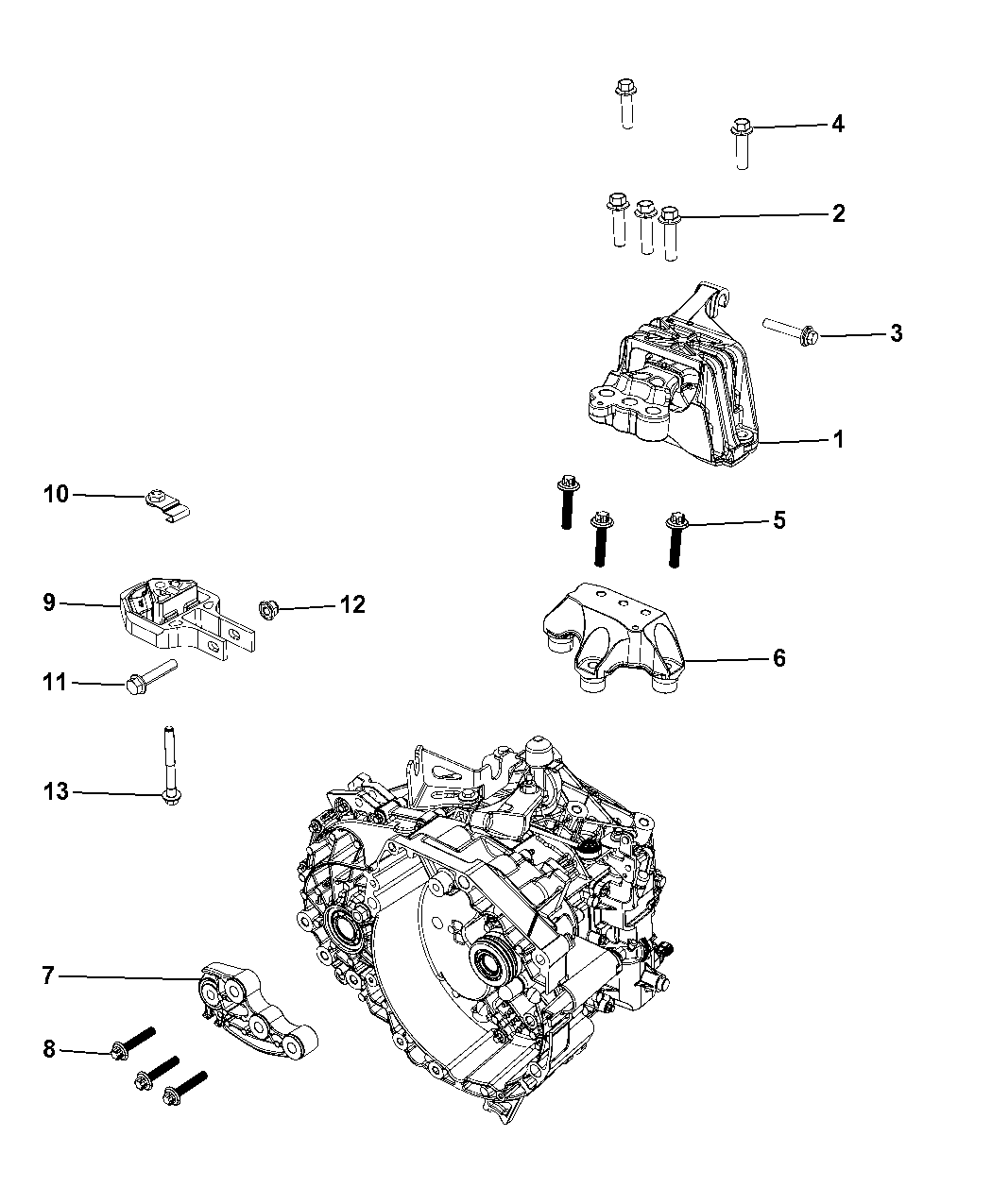 4
2
3
1
10
5
9
12
6
11
13
7
8