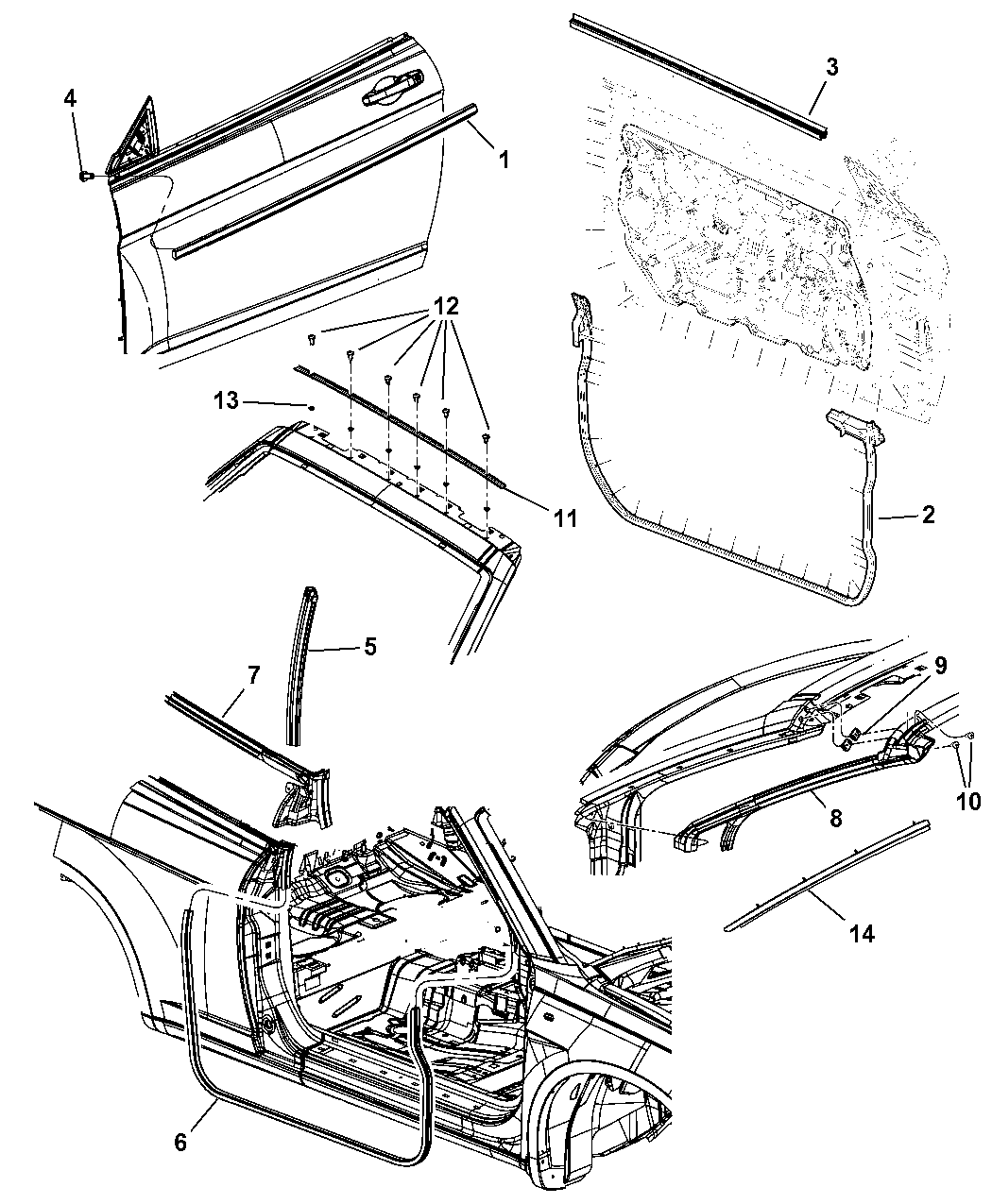 4
1
3
12
13
11
2
5
7
9
10
8
14
6