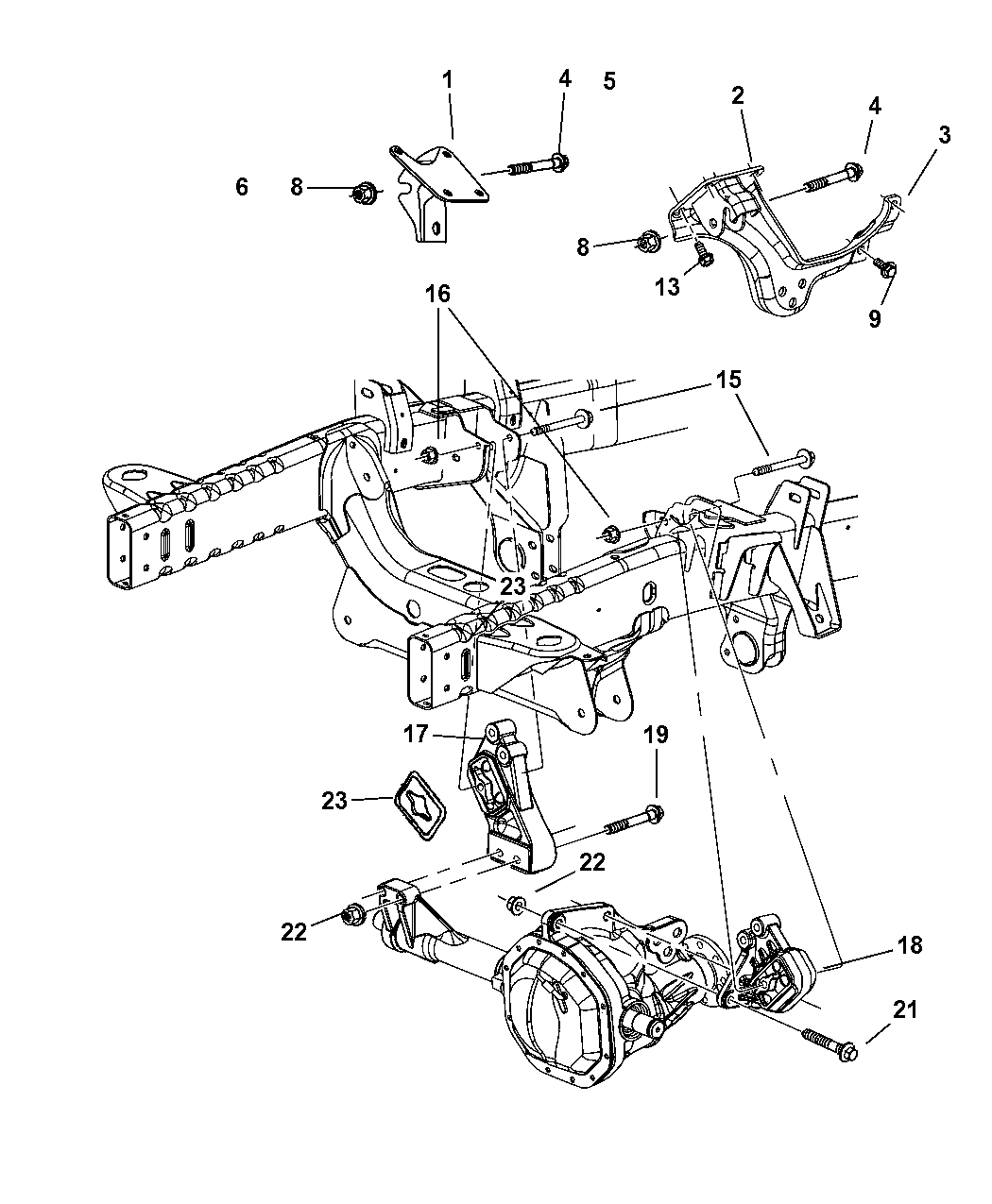 1
4
5
2
4
3
6
8
8
13
9
16
15
23
17
19
23
22
22
18
21